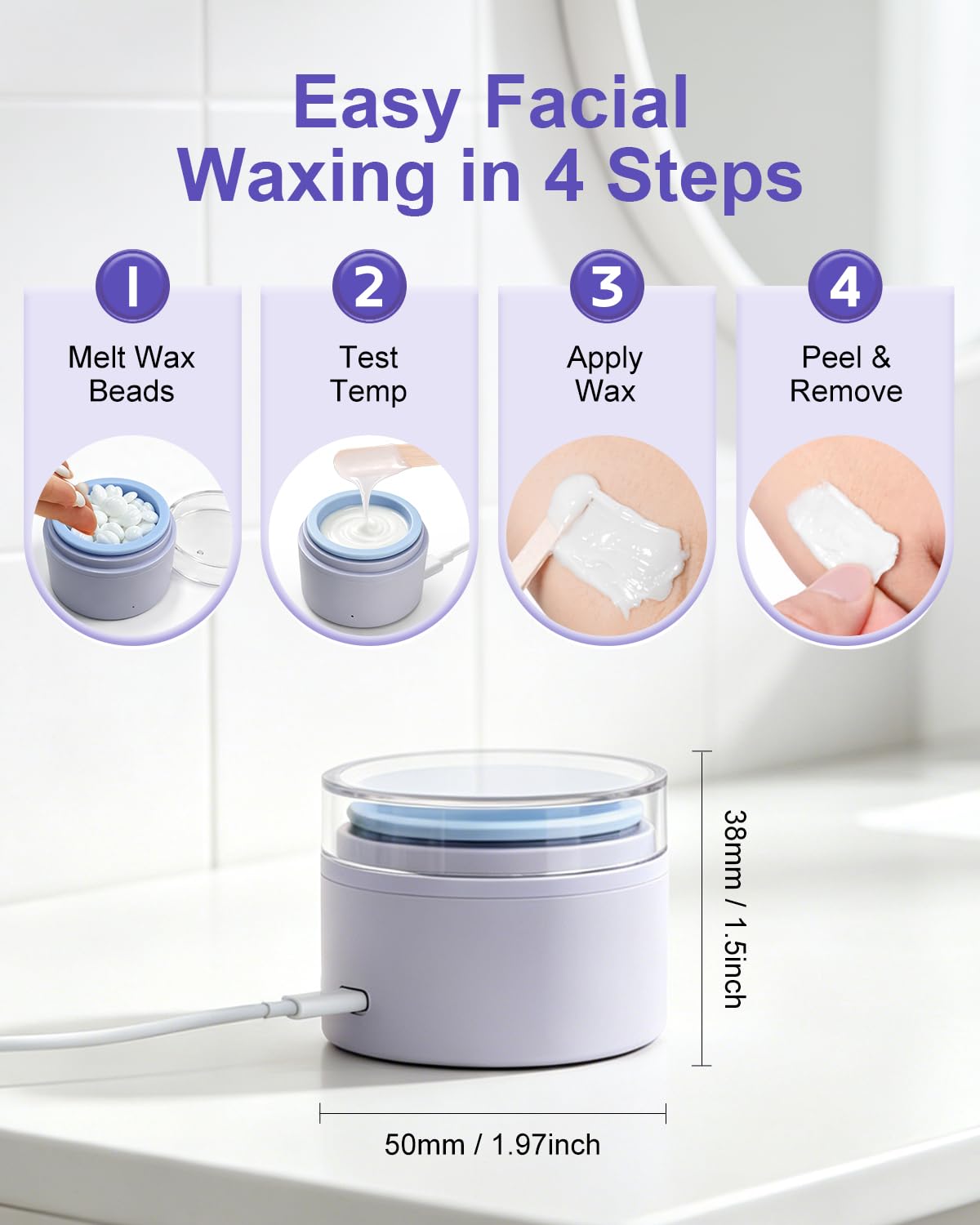 Easy Facial Waxing in 4 Steps

1
Melt Wax Beads

2
Test Temp

3
Apply Wax

4
Peel & Remove

38mm / 1.5inch

50mm / 1.97inch