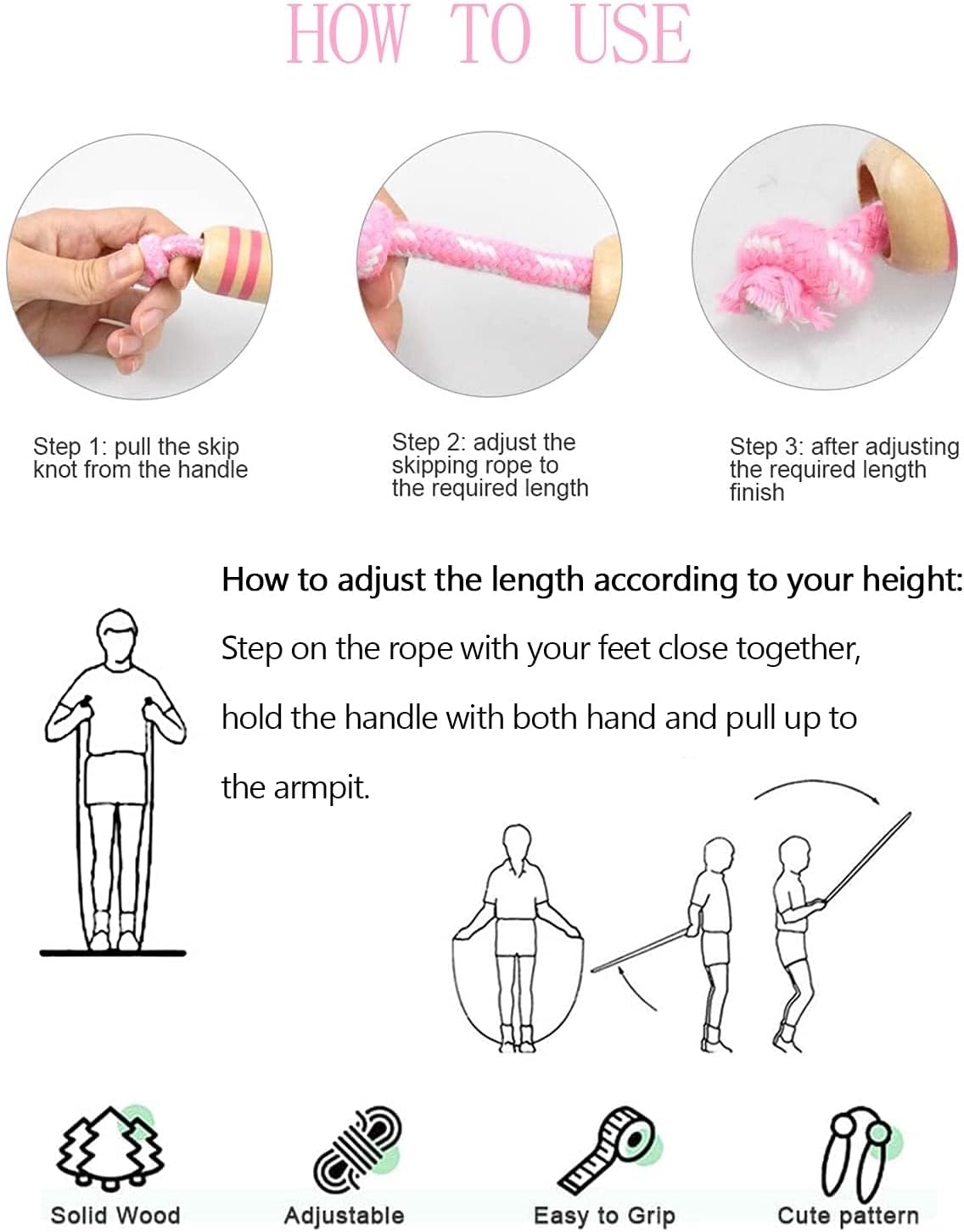 HOW TO USE

Step 1: pull the skip knot from the handle

Step 2: adjust the skipping rope to the required length

Step 3: after adjusting the required length finish

How to adjust the length according to your height:

Step on the rope with your feet close together,

hold the handle with both hand and pull up to

the armpit.

Solid Wood

Adjustable

Easy to Grip

Cute pattern