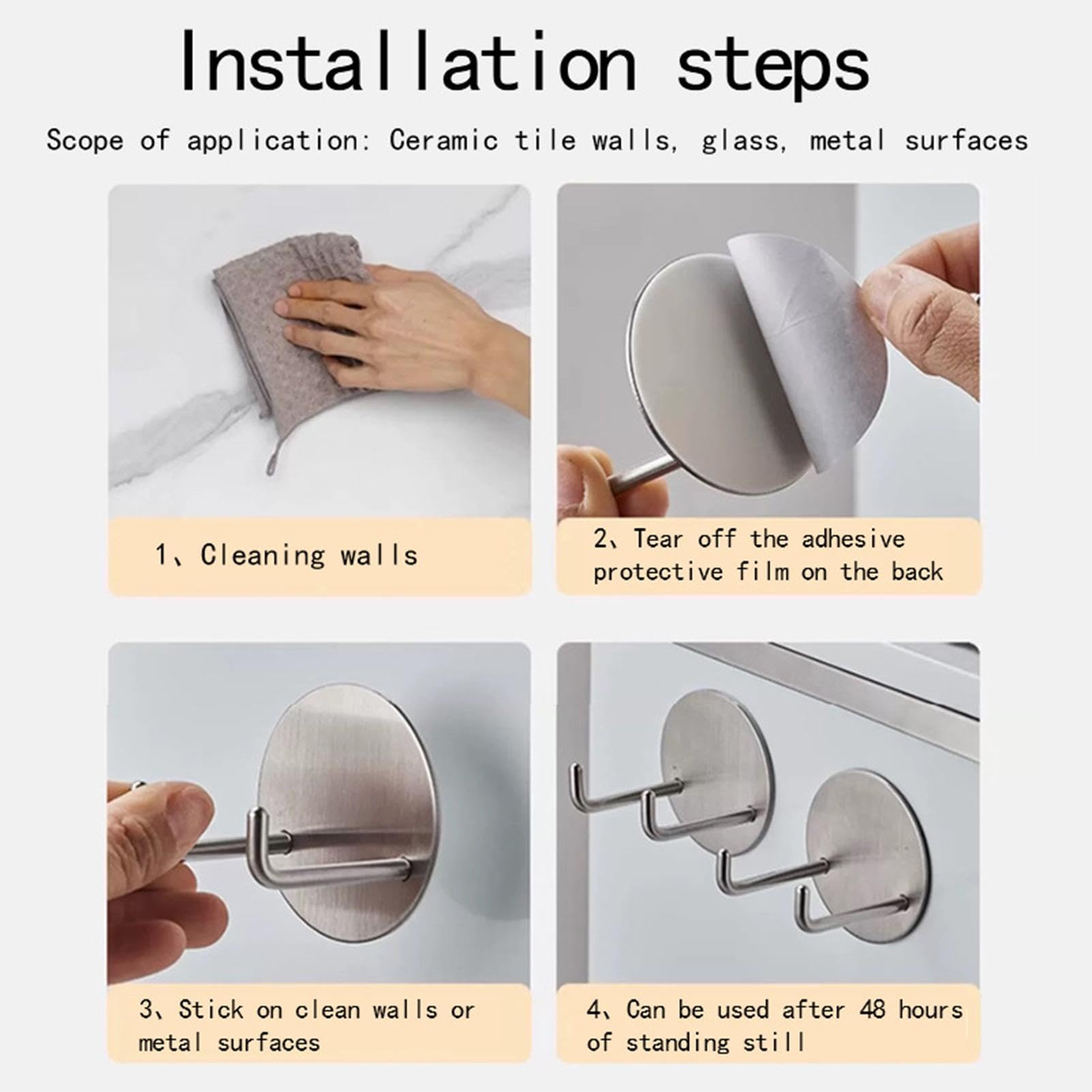 Installation steps

Scope of application: Ceramic tile walls, glass, metal surfaces

1、Cleaning walls

2、Tear off the adhesive protective film on the back

3、Stick on clean walls or metal surfaces

4、Can be used after 48 hours of standing still