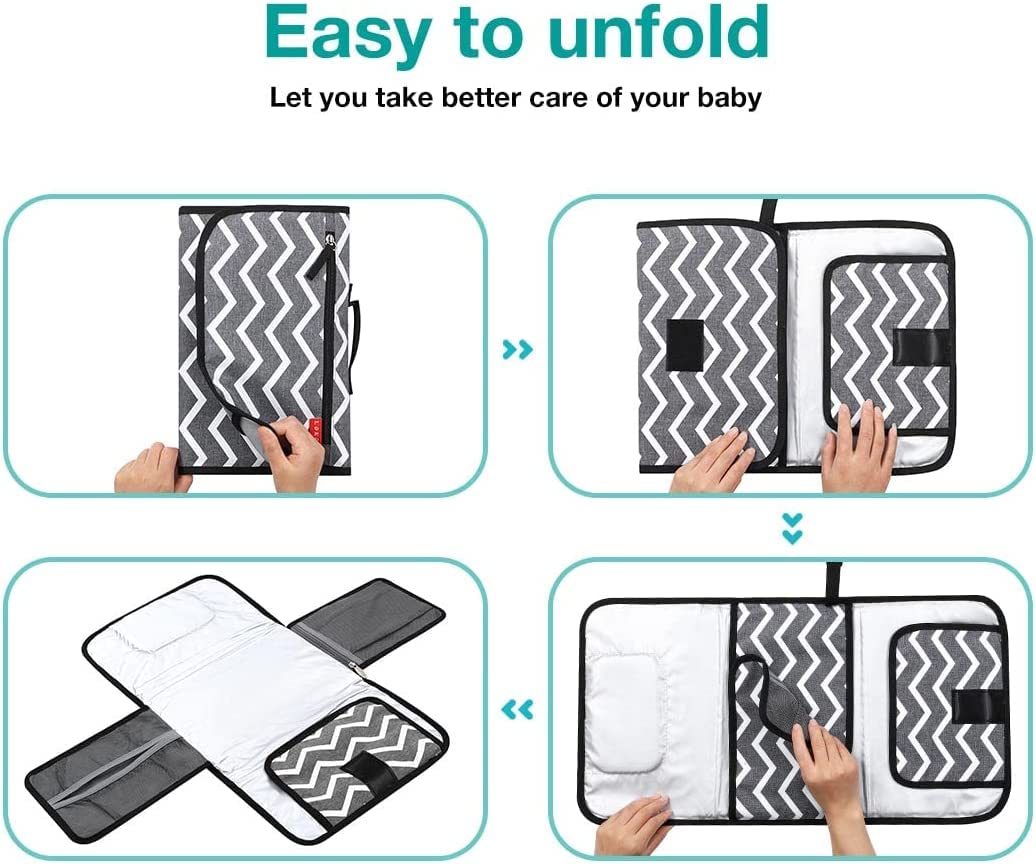 Easy to unfold

Let you take better care of your baby