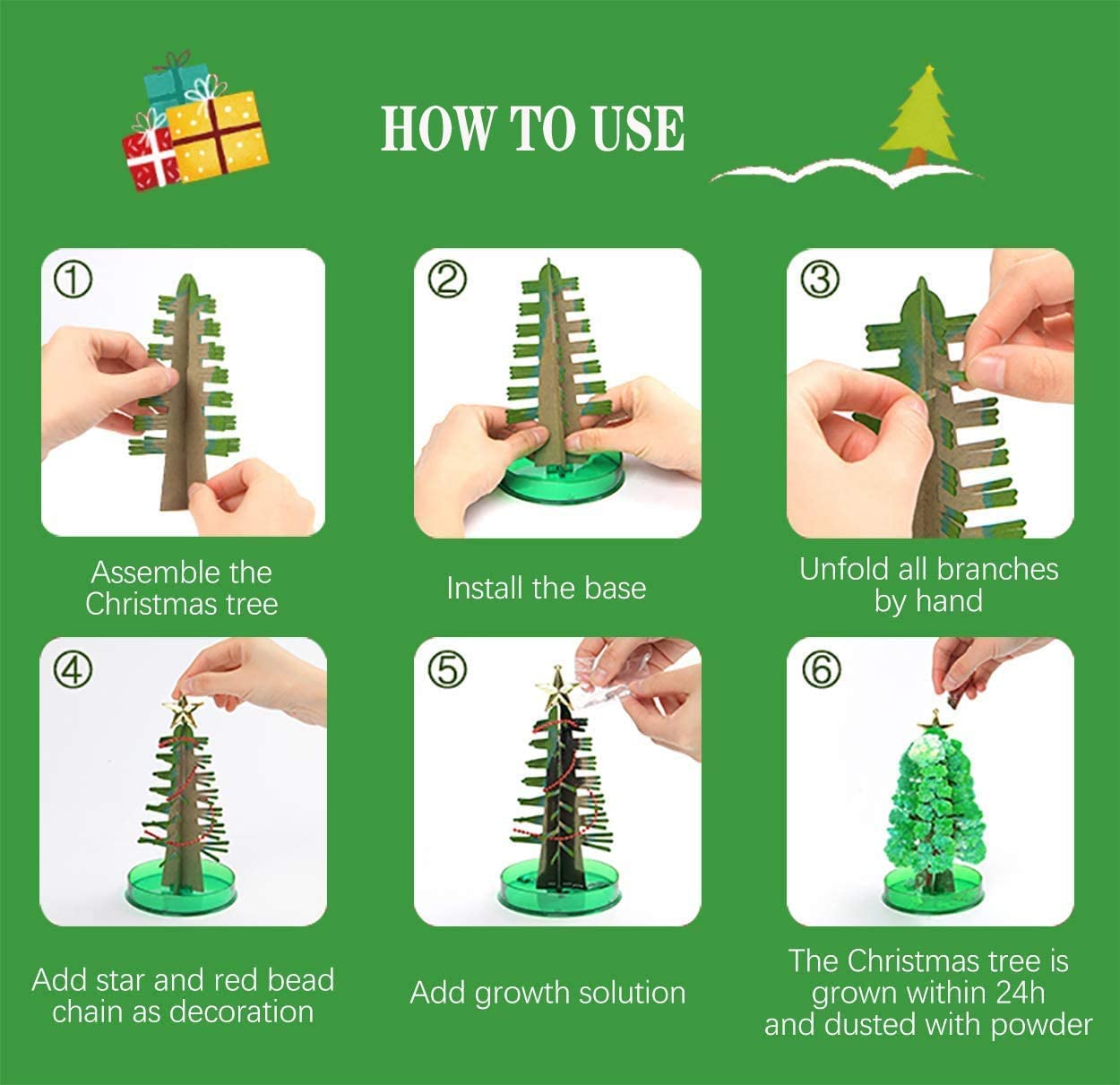 HOW TO USE

①

Assemble the Christmas tree

②

Install the base

③

Unfold all branches by hand

④

Add star and red bead chain as decoration

⑤

Add growth solution

⑥

The Christmas tree is grown within 24h and dusted with powder