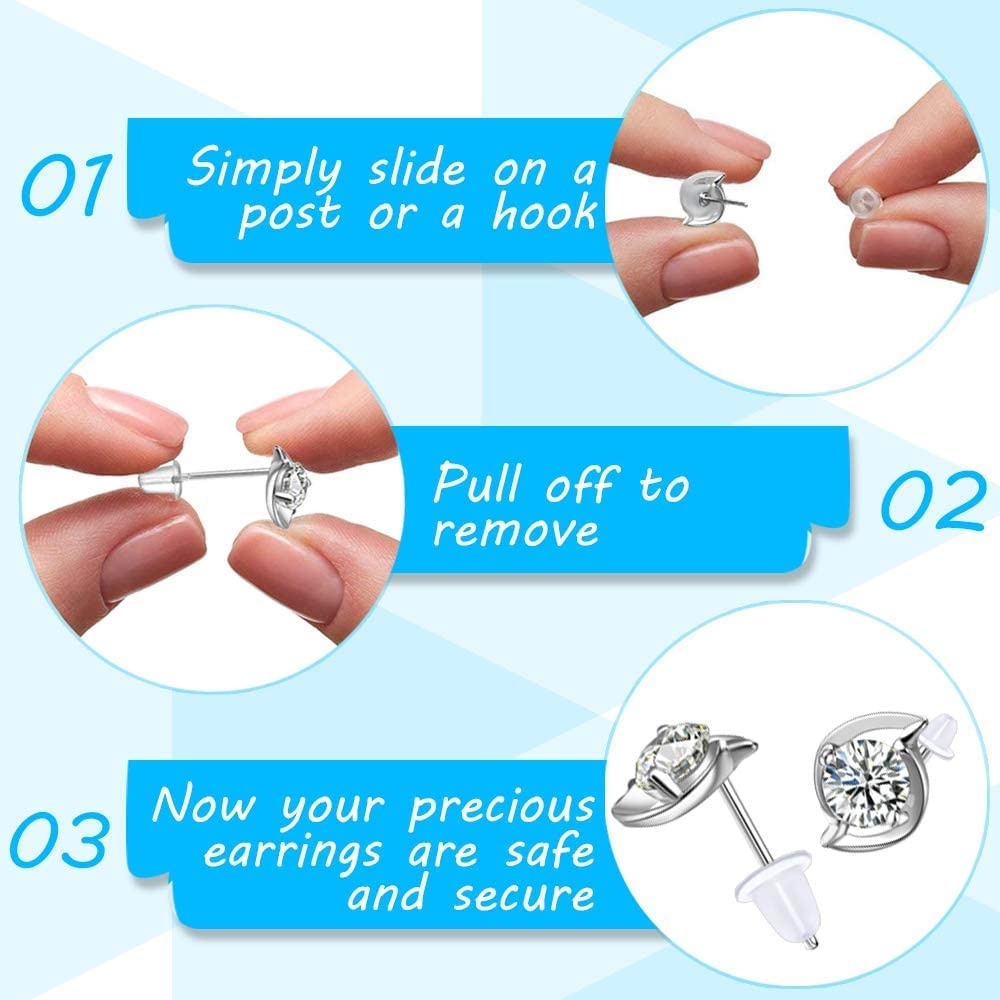 01 Simply slide on a post or a hook

Pull off to remove 02

03 Now your precious earrings are safe and secure