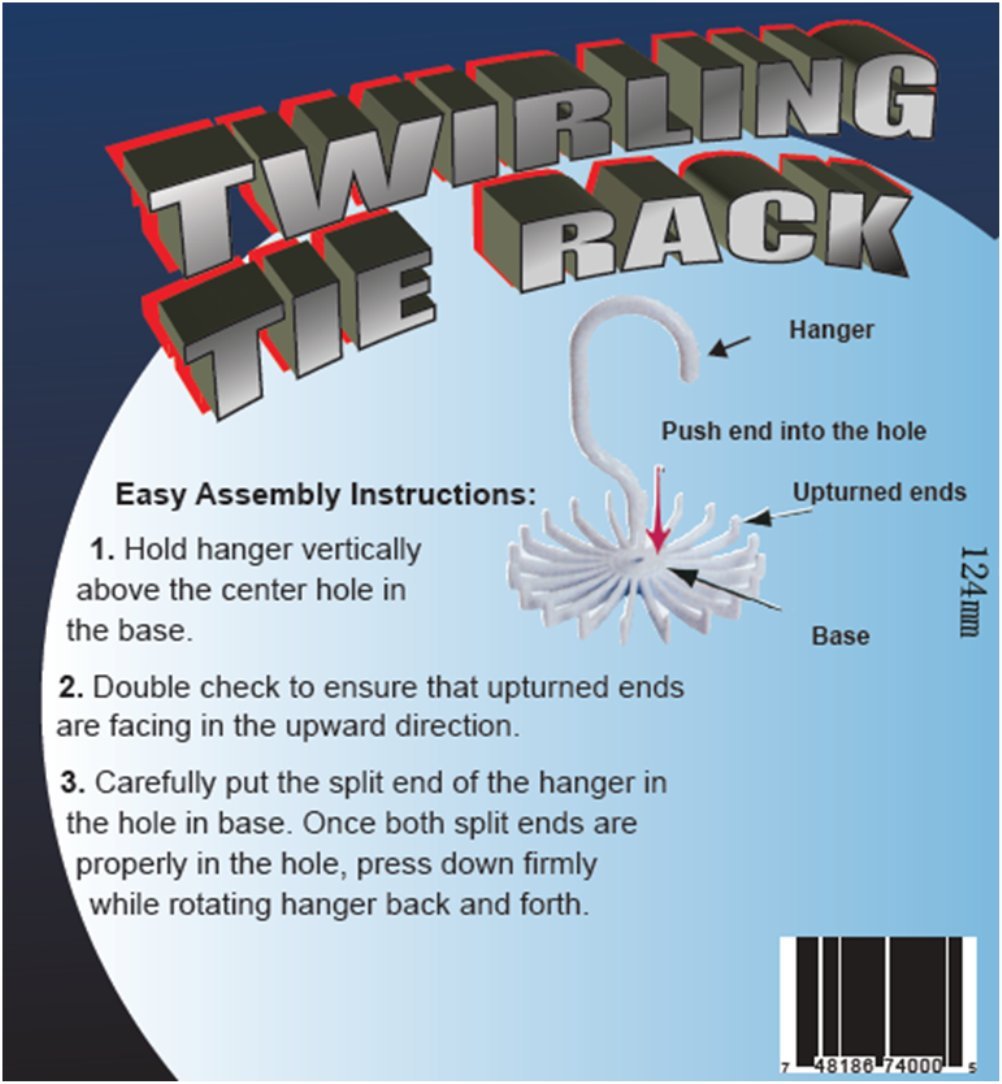 TWIRLING TIE RACK

Hanger

Push end into the hole

Upturned ends

Base

124mm

Easy Assembly Instructions:

1. Hold hanger vertically above the center hole in the base.

2. Double check to ensure that upturned ends are facing in the upward direction.

3. Carefully put the split end of the hanger in the hole in base. Once both split ends are properly in the hole, press down firmly while rotating hanger back and forth.

7 48186 74000 5