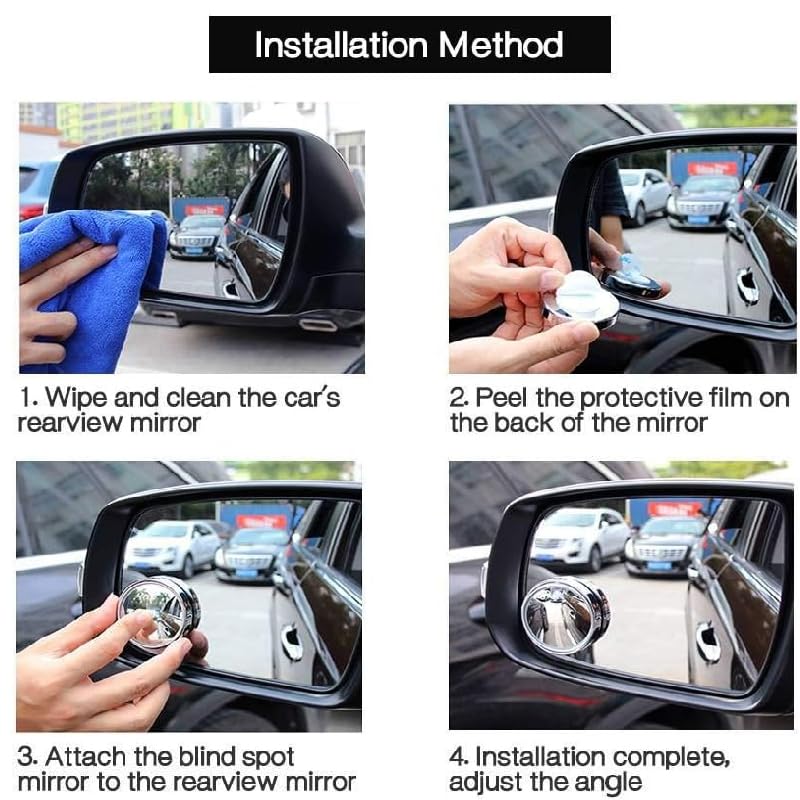 Installation Method

1. Wipe and clean the car's rearview mirror

2. Peel the protective film on the back of the mirror

3. Attach the blind spot mirror to the rearview mirror

4. Installation complete, adjust the angle