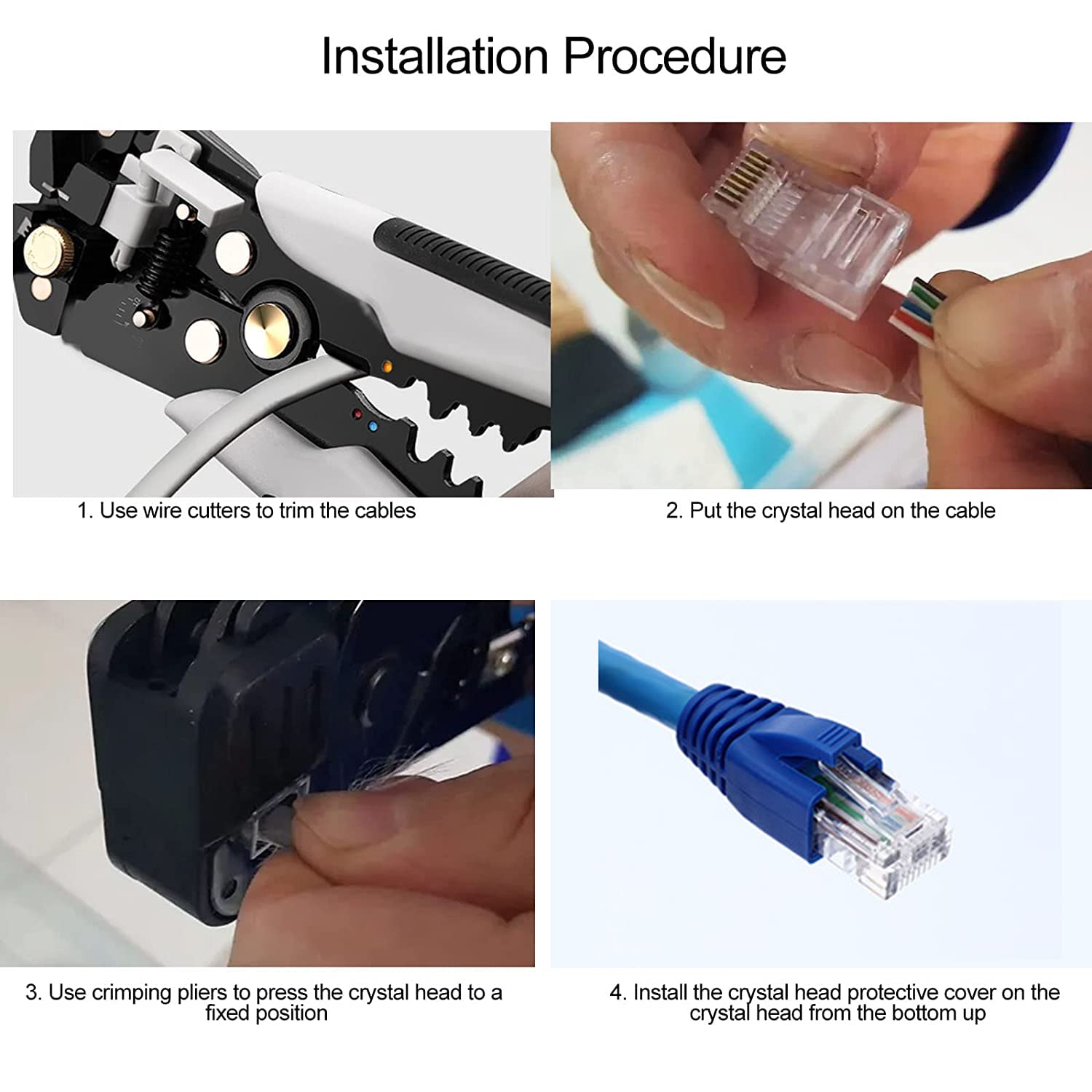 Installation Procedure

1. Use wire cutters to trim the cables

2. Put the crystal head on the cable

3. Use crimping pliers to press the crystal head to a fixed position

4. Install the crystal head protective cover on the crystal head from the bottom up