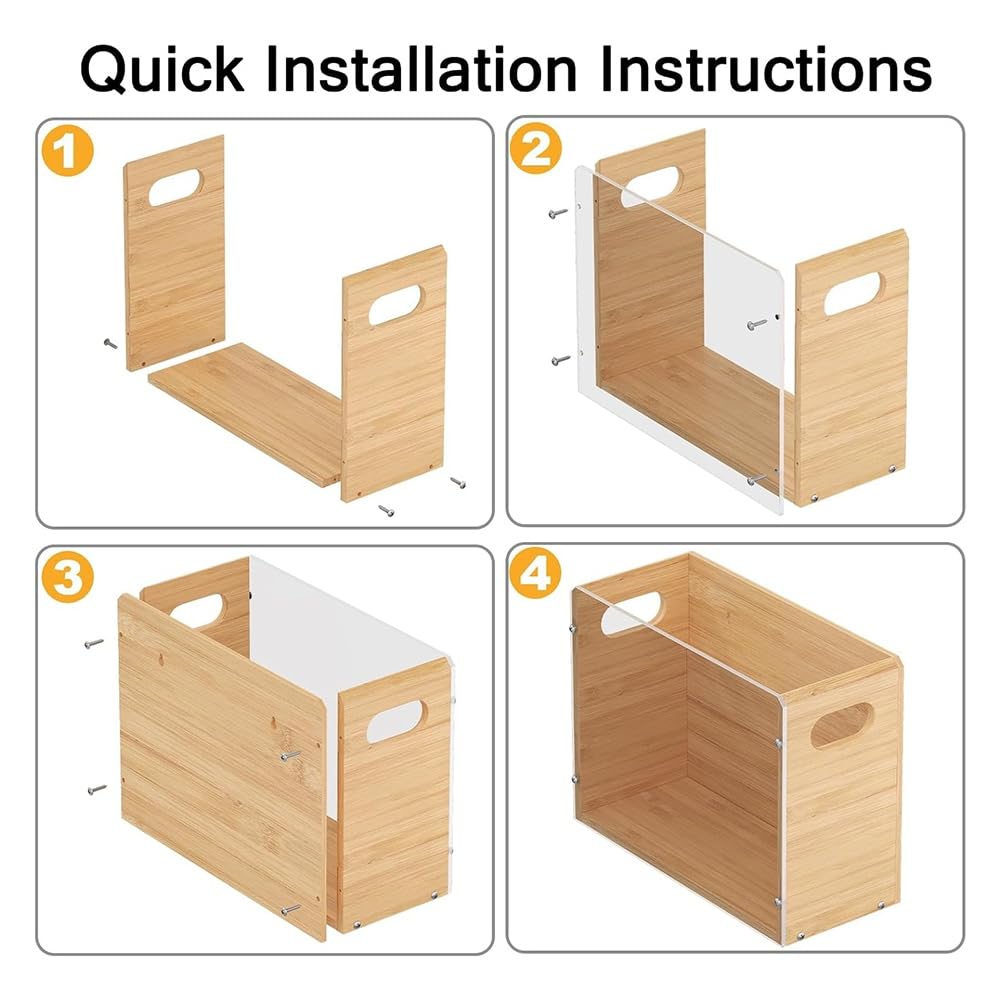 Quick Installation Instructions

1

2

3

4