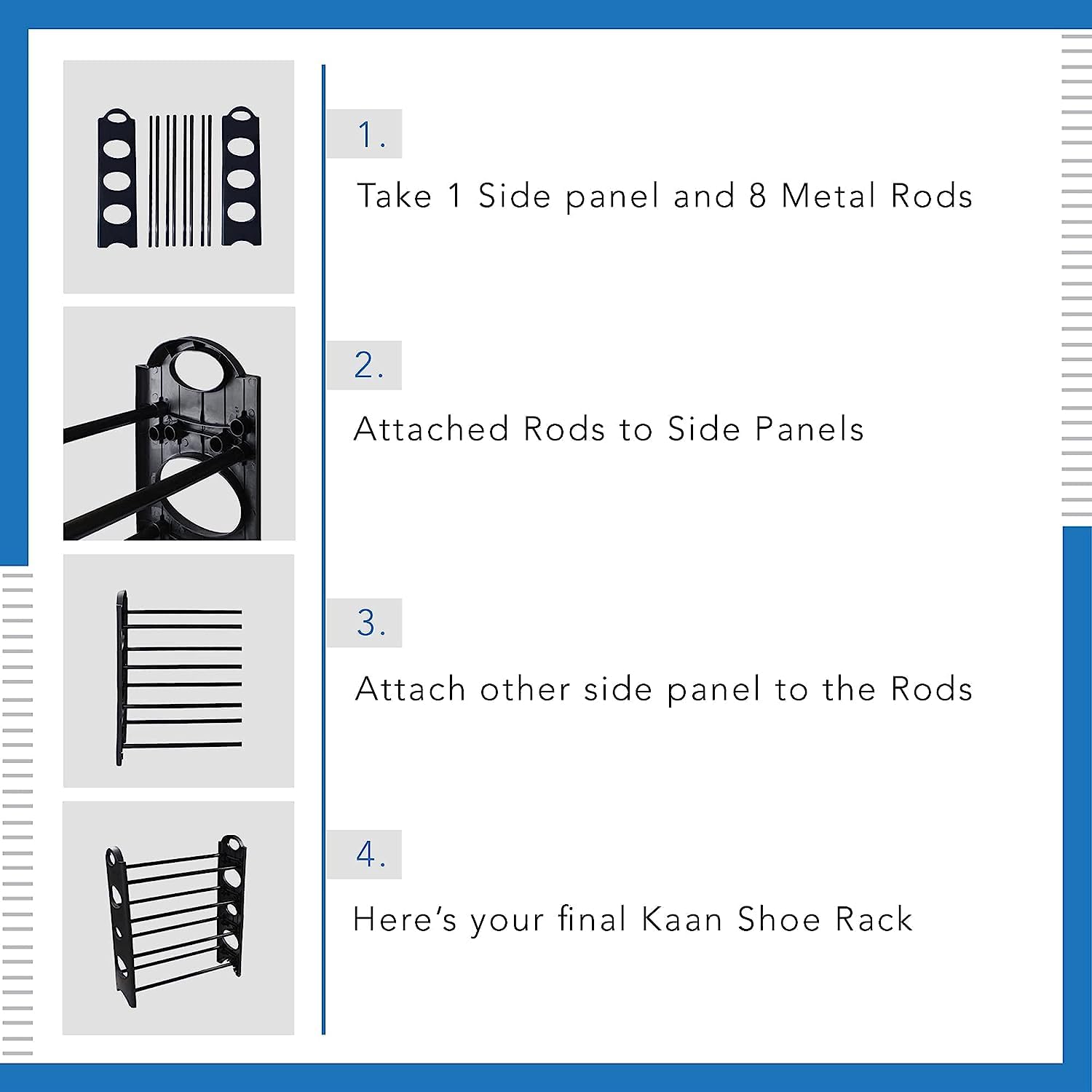 1.

Take 1 Side panel and 8 Metal Rods

2.

Attached Rods to Side Panels

3.

Attach other side panel to the Rods

4.

Here's your final Kaan Shoe Rack