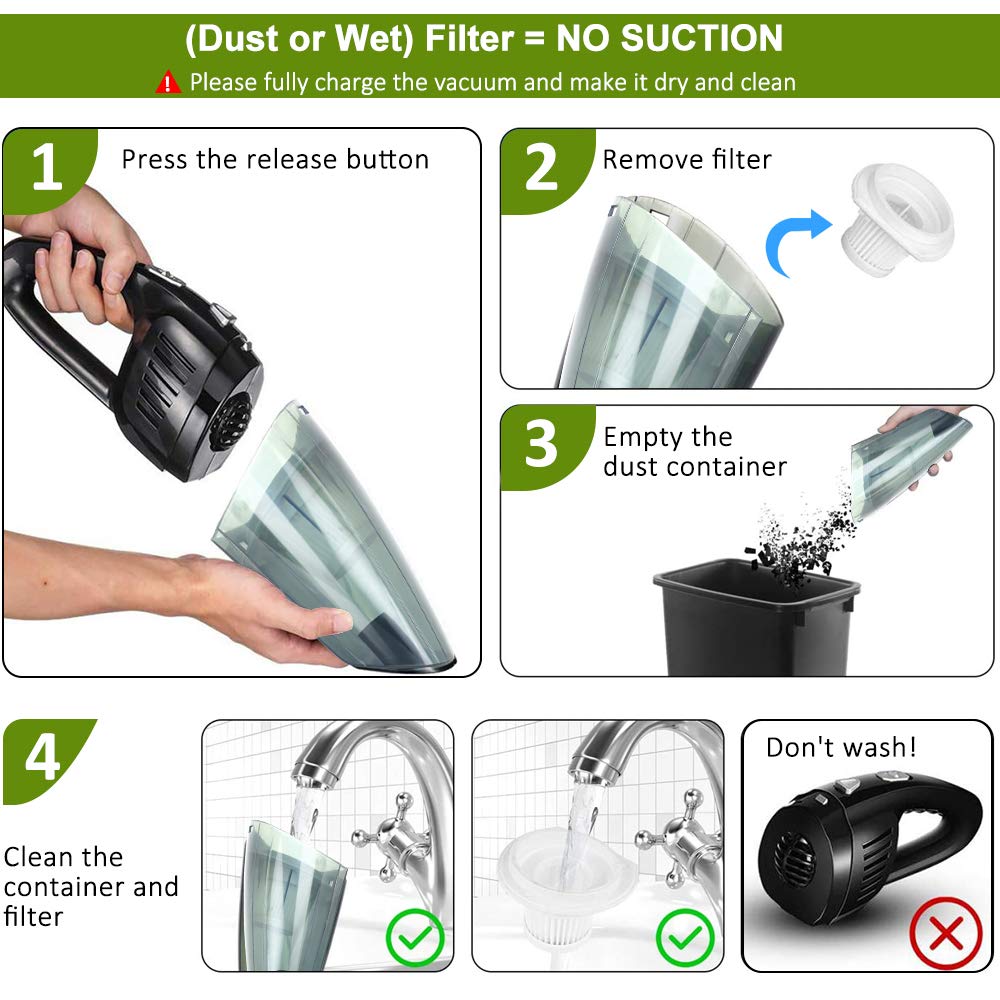 (Dust or Wet) Filter = NO SUCTION

Please fully charge the vacuum and make it dry and clean

1 Press the release button

2 Remove filter

3 Empty the dust container

4 Clean the container and filter

Don't wash!