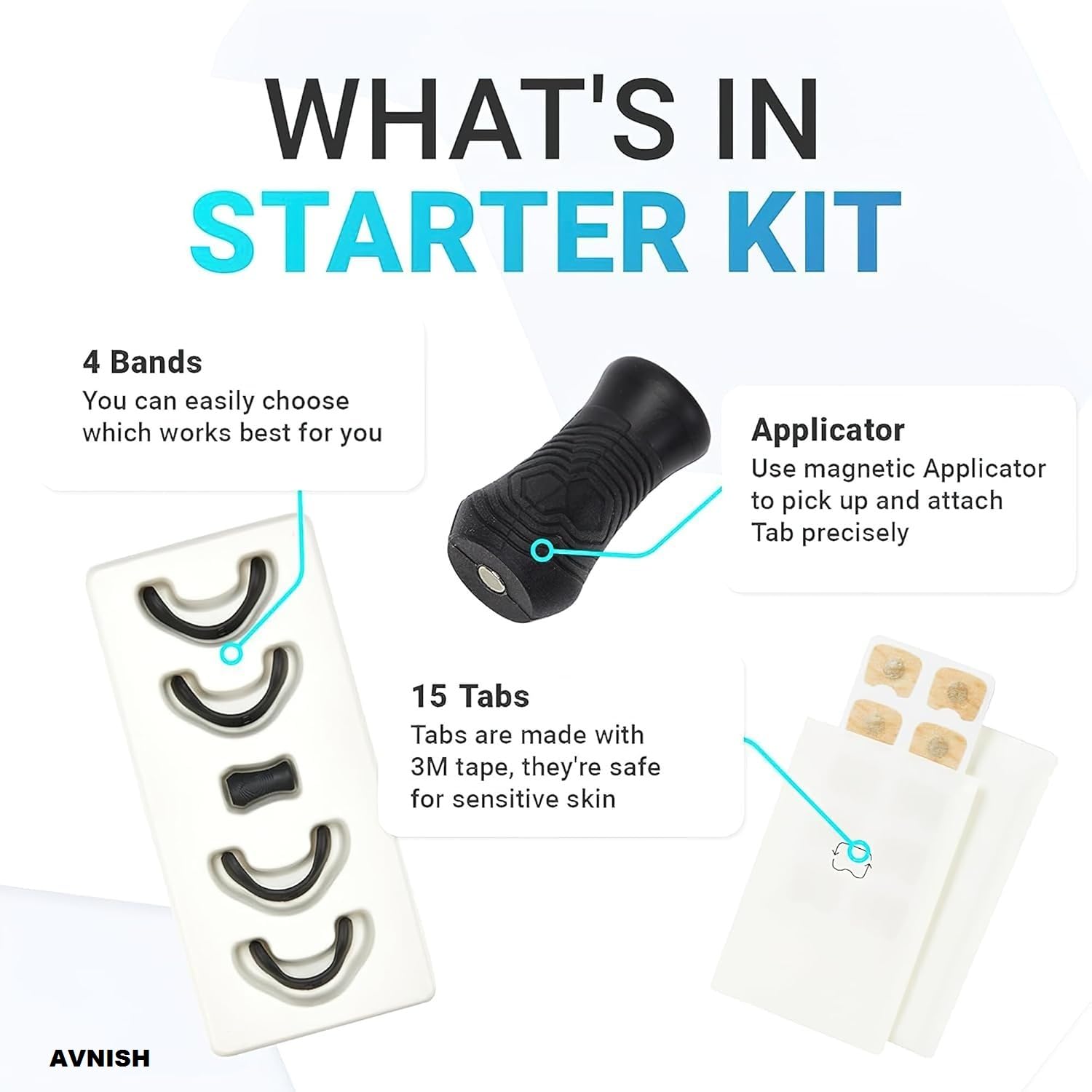 WHAT'S IN
STARTER KIT

4 Bands
You can easily choose which works best for you

Applicator
Use magnetic Applicator to pick up and attach Tab precisely

15 Tabs
Tabs are made with 3M tape, they're safe for sensitive skin

AVNISH