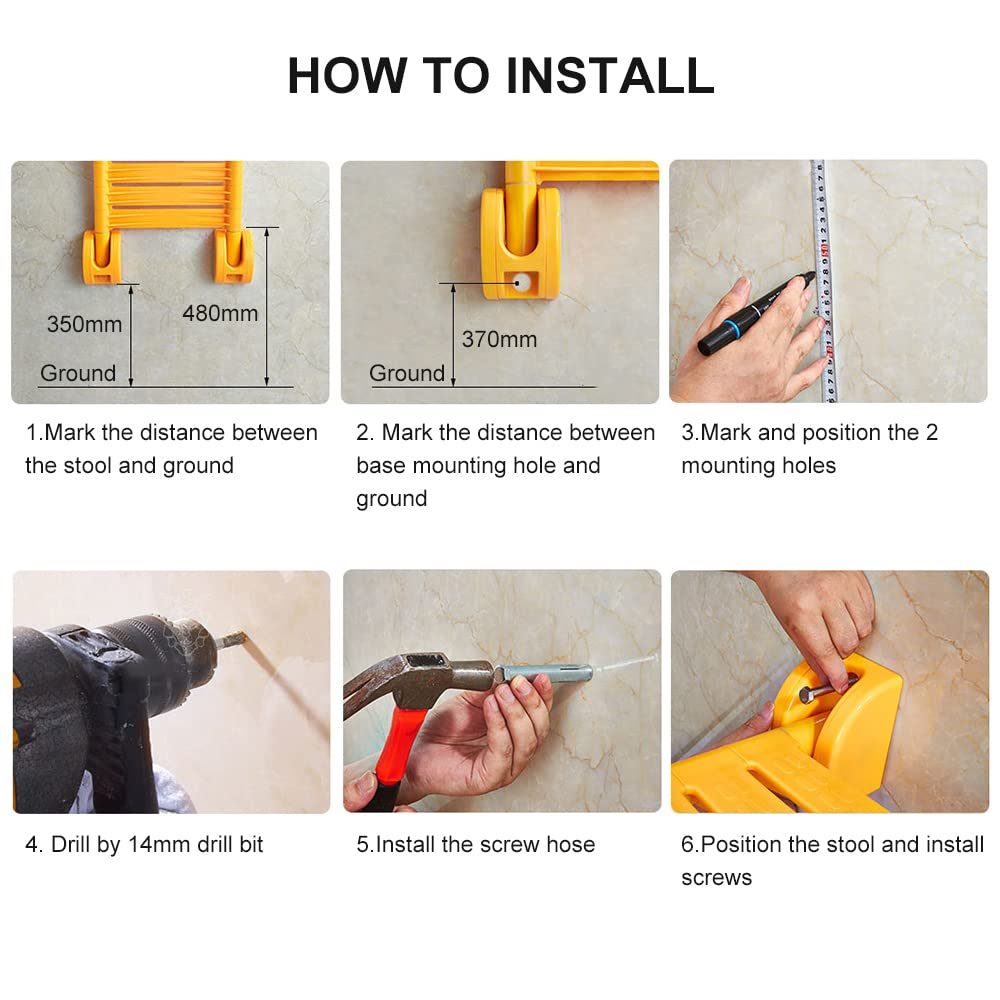 HOW TO INSTALL

350mm
480mm
Ground

1.Mark the distance between the stool and ground

370mm
Ground

2. Mark the distance between base mounting hole and ground

3.Mark and position the 2 mounting holes

4. Drill by 14mm drill bit

5.Install the screw hose

6.Position the stool and install screws