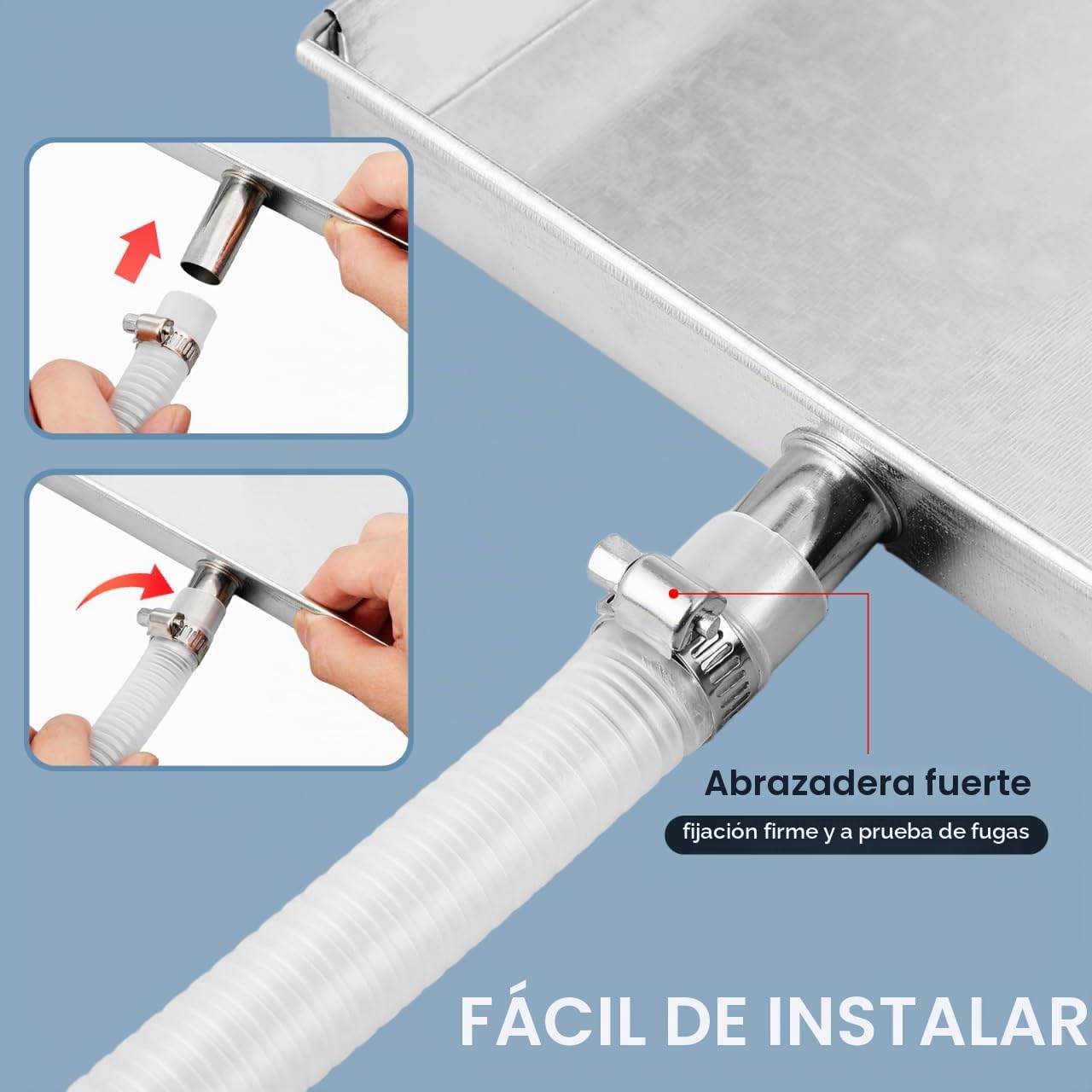 Abrazadera fuerte

fijación firme y a prueba de fugas

FÁCIL DE INSTALAR