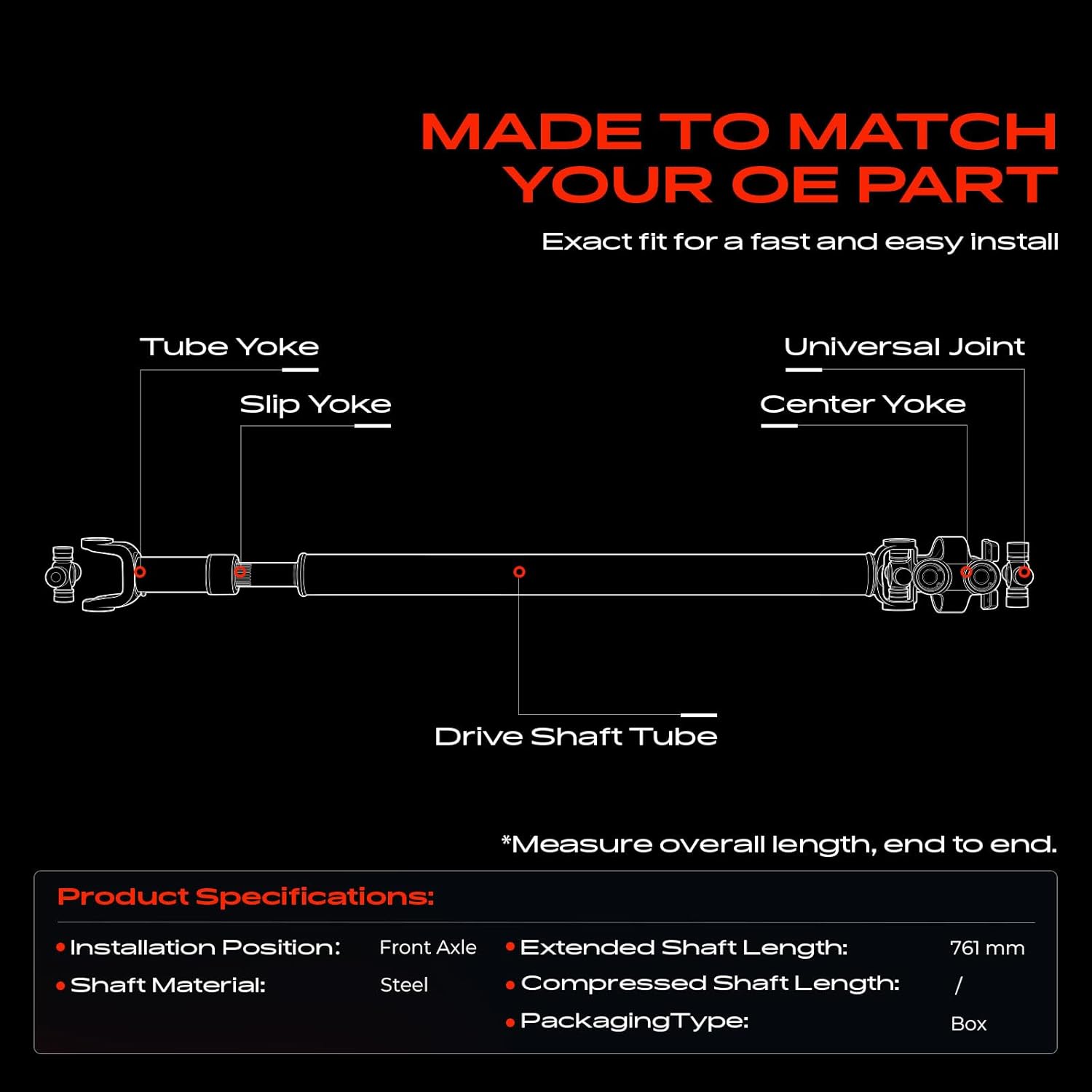 MADE TO MATCH YOUR OE PART

Exact fit for a fast and easy install

Tube Yoke

Slip Yoke

Universal Joint

Center Yoke

Drive Shaft Tube

*Measure overall length, end to end.

Product Specifications:

• Installation Position: Front Axle
• Shaft Material: Steel
• Extended Shaft Length: 761 mm
• Compressed Shaft Length: /
• PackagingType: Box