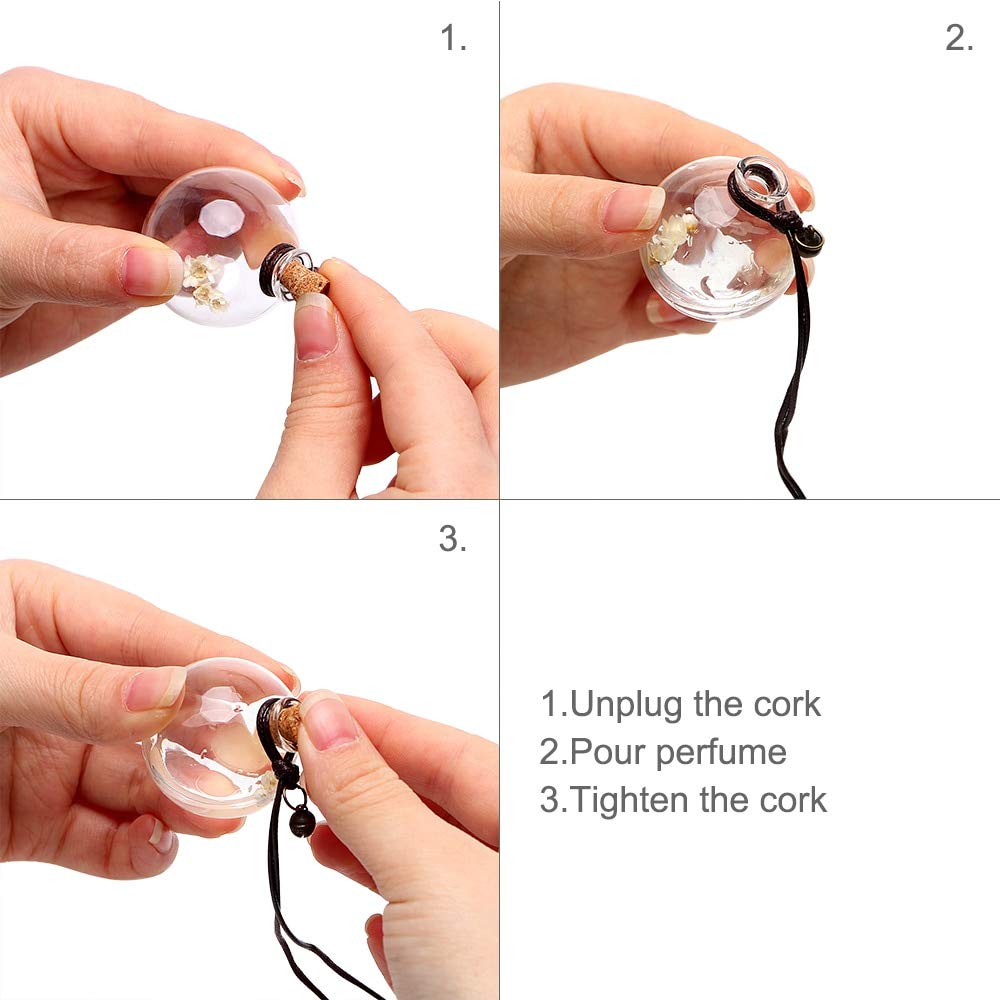 1.

2.

3.

1.Unplug the cork
2.Pour perfume
3.Tighten the cork