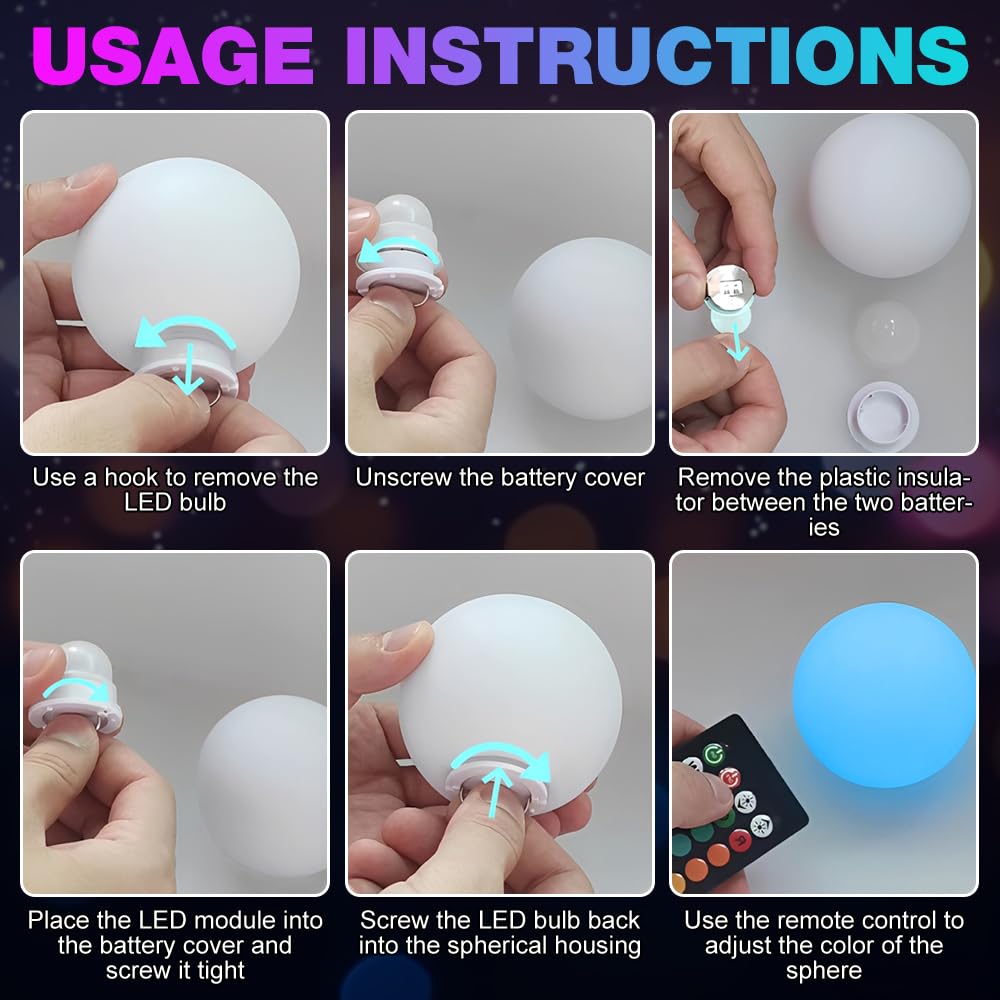 USAGE INSTRUCTIONS

Use a hook to remove the LED bulb

Unscrew the battery cover

Remove the plastic insulator between the two batteries

Place the LED module into the battery cover and screw it tight

Screw the LED bulb back into the spherical housing

Use the remote control to adjust the color of the sphere