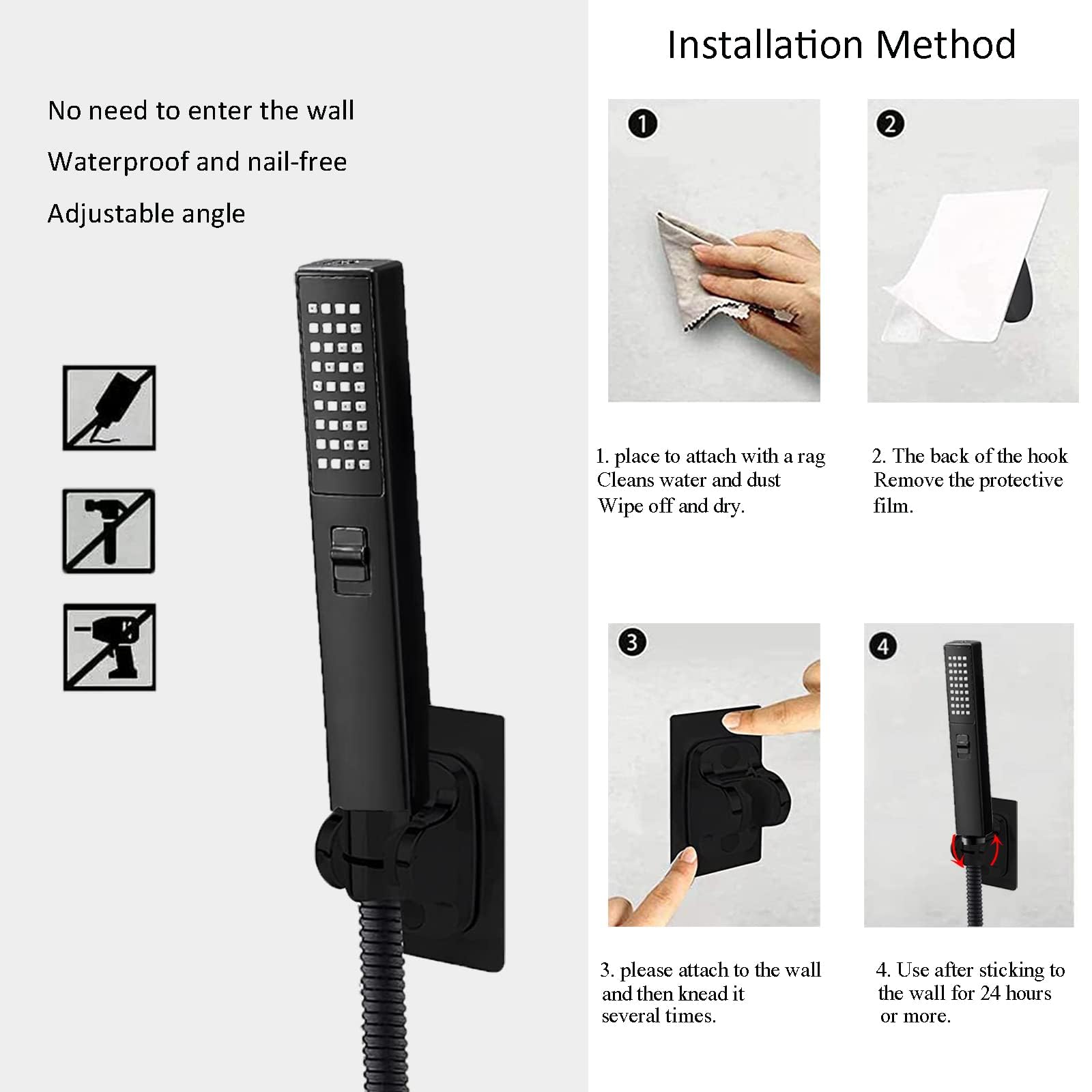 No need to enter the wall

Waterproof and nail-free

Adjustable angle

Installation Method

1

2

1. place to attach with a rag Cleans water and dust Wipe off and dry.

2. The back of the hook Remove the protective film.

3

4

3. please attach to the wall and then knead it several times.

4. Use after sticking to the wall for 24 hours or more.