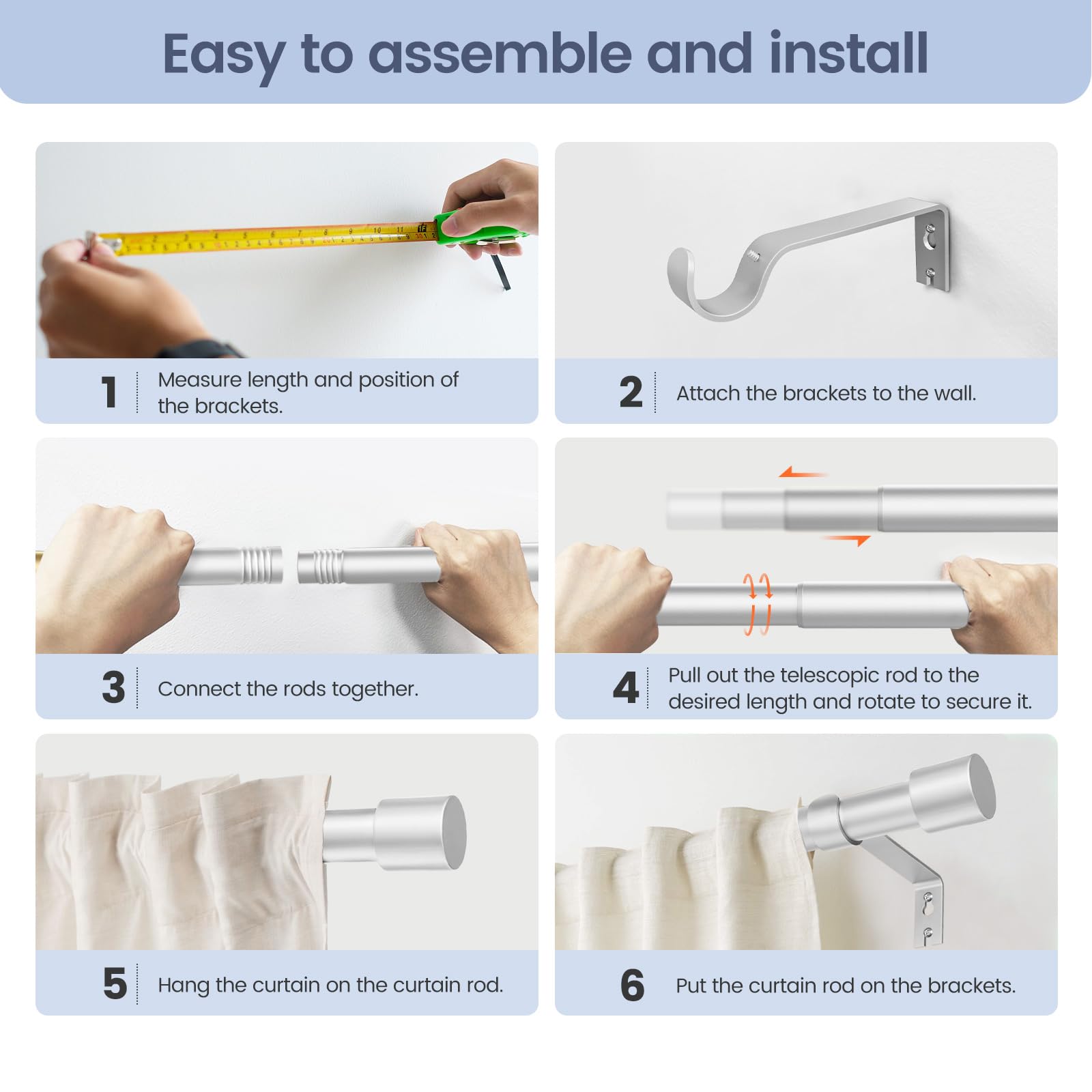 Easy to assemble and install

1 Measure length and position of the brackets.

2 Attach the brackets to the wall.

3 Connect the rods together.

4 Pull out the telescopic rod to the desired length and rotate to secure it.

5 Hang the curtain on the curtain rod.

6 Put the curtain rod on the brackets.