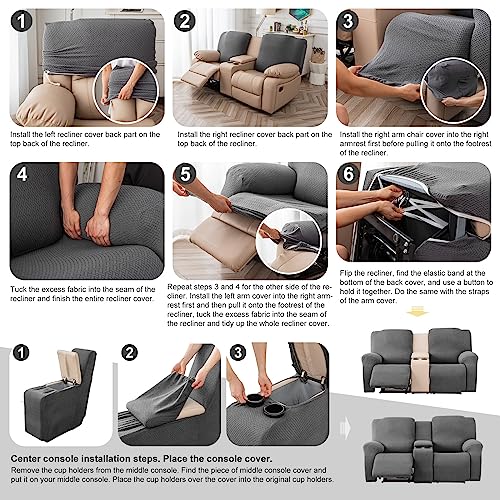 1

Install the left recliner cover back part on the top back of the recliner.

2

Install the right recliner cover back part on the top back of the recliner.

3

Install the right arm chair cover into the right armrest first before pulling it onto the footrest of the recliner.

4

Tuck the excess fabric into the seam of the recliner and finish the entire recliner cover.

5

Repeat steps 3 and 4 for the other side of the recliner. Install the left arm cover into the right armrest first and then pull it onto the footrest of the recliner, tuck the excess fabric into the seam of the recliner and tidy up the whole recliner cover.

6

Flip the recliner, find the elastic band at the bottom of the back cover, and use a button to hold it together. Do the same with the straps of the arm cover.

1

2

3

Center console installation steps. Place the console cover.
Remove the cup holders from the middle console. Find the piece of middle console cover and put it on your middle console. Place the cup holders over the cover into the original cup holders.