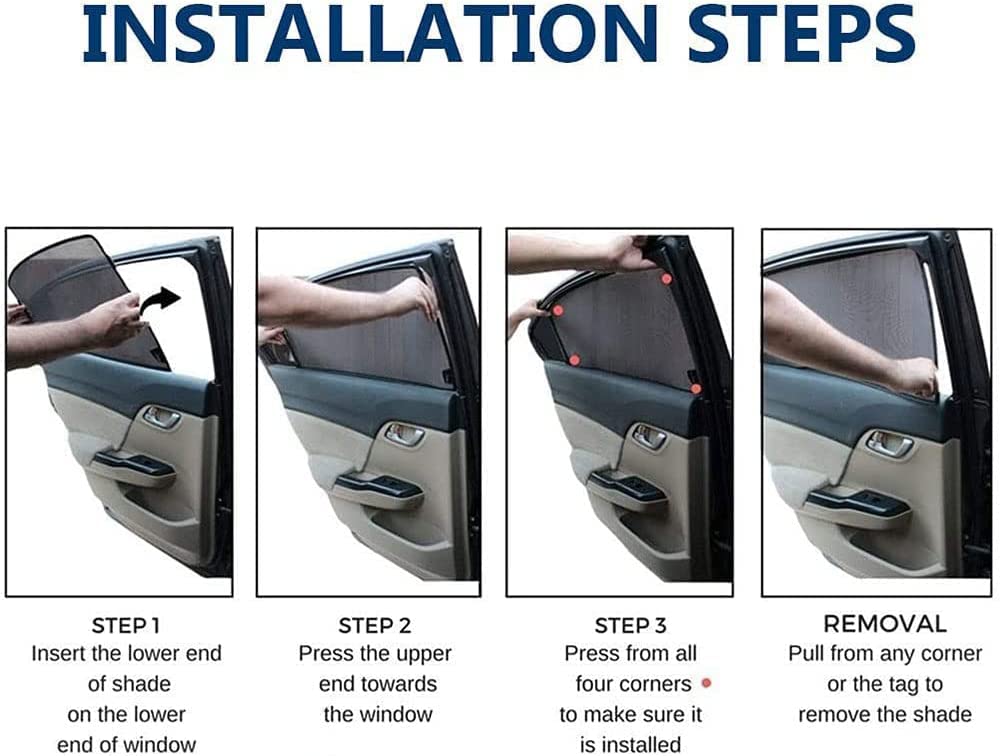 INSTALLATION STEPS

STEP 1
Insert the lower end of shade on the lower end of window

STEP 2
Press the upper end towards the window

STEP 3
Press from all four corners to make sure it is installed

REMOVAL
Pull from any corner or the tag to remove the shade