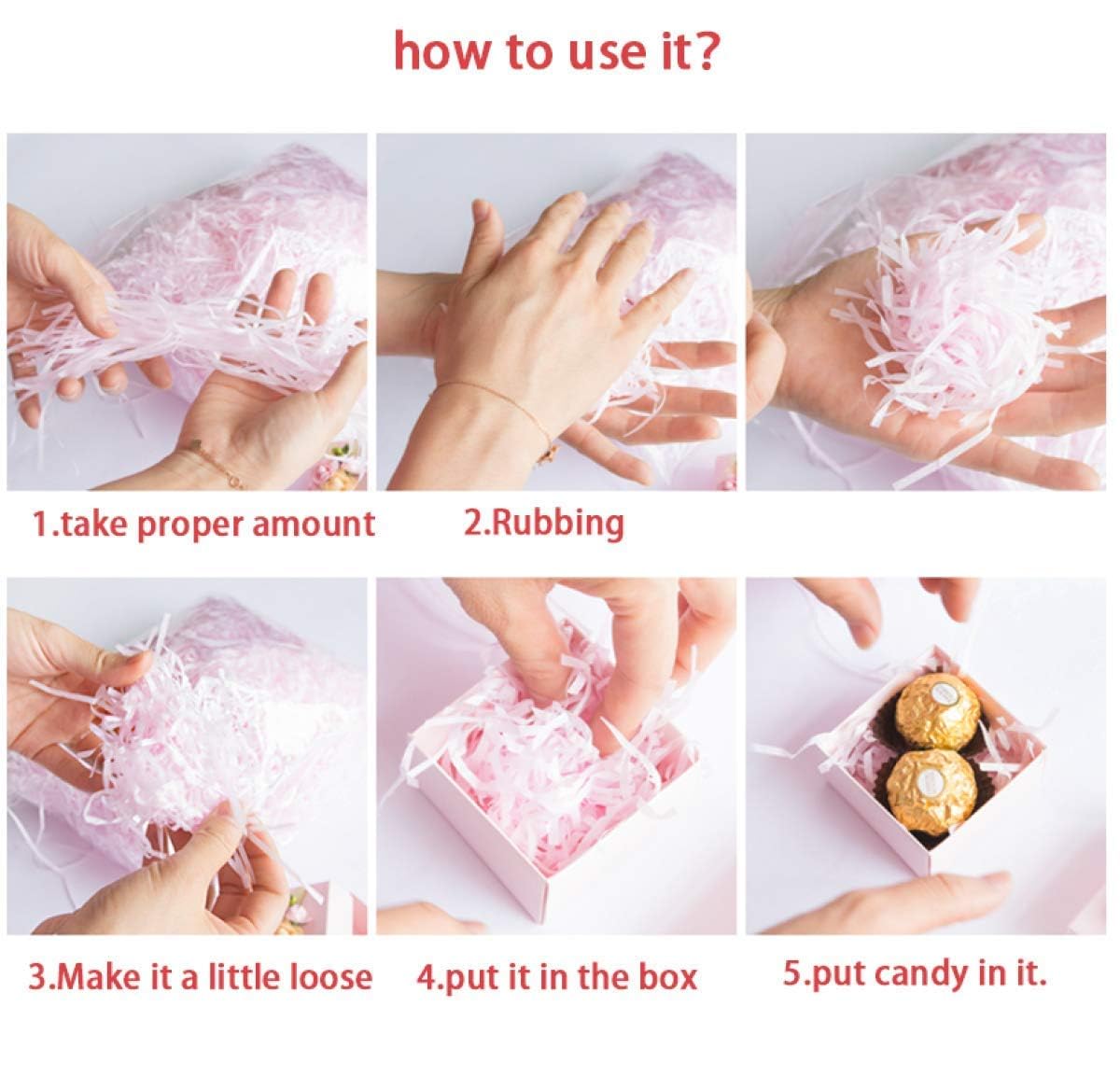 how to use it?

1.take proper amount

2.Rubbing

3.Make it a little loose

4.put it in the box

5.put candy in it.