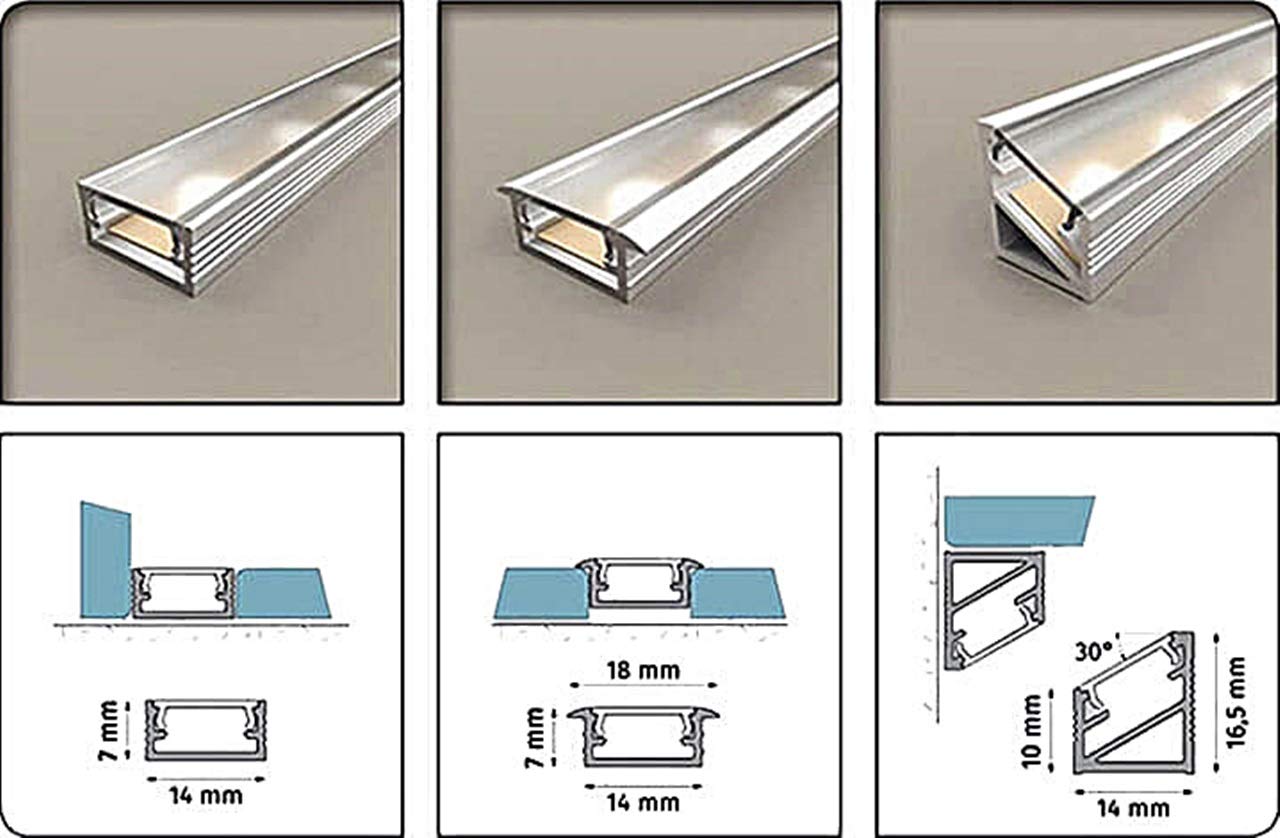 7 mm
14 mm

18 mm
7 mm
14 mm

30°
10 mm
16,5 mm
14 mm