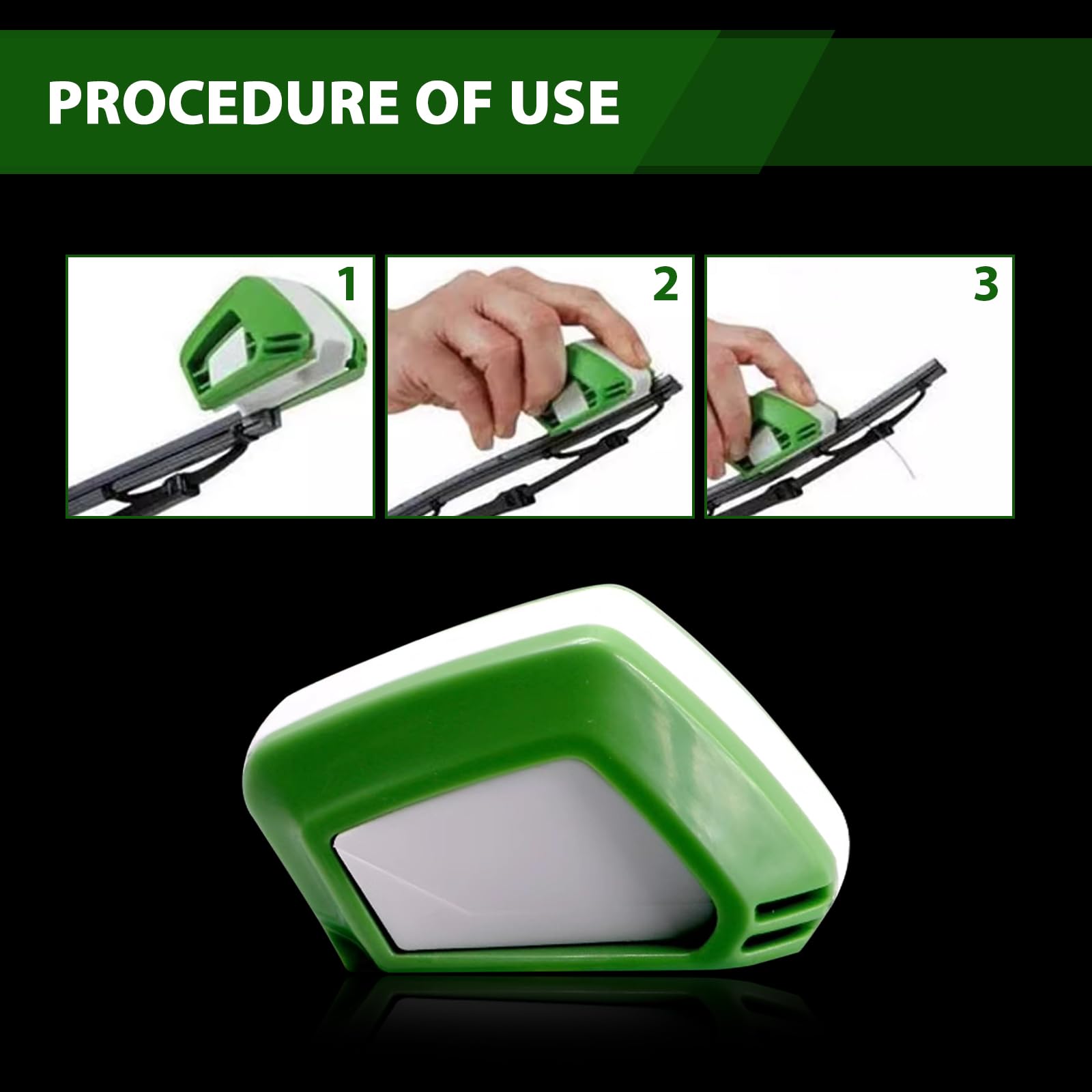 PROCEDURE OF USE

1

2

3