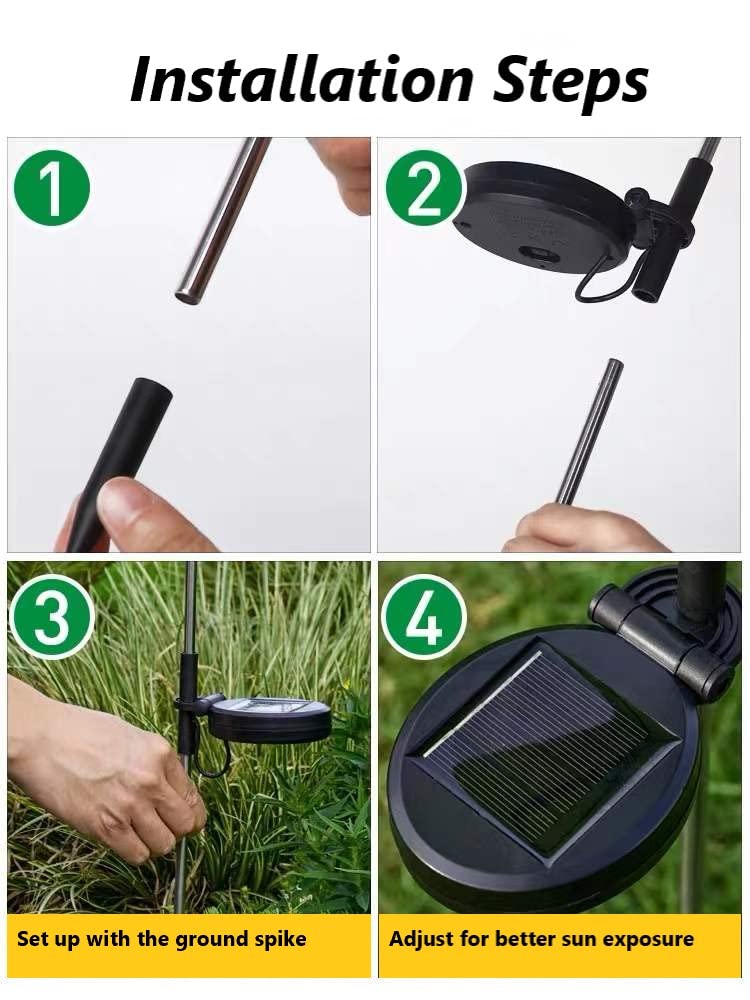 Installation Steps

1

2

3

4

Set up with the ground spike

Adjust for better sun exposure