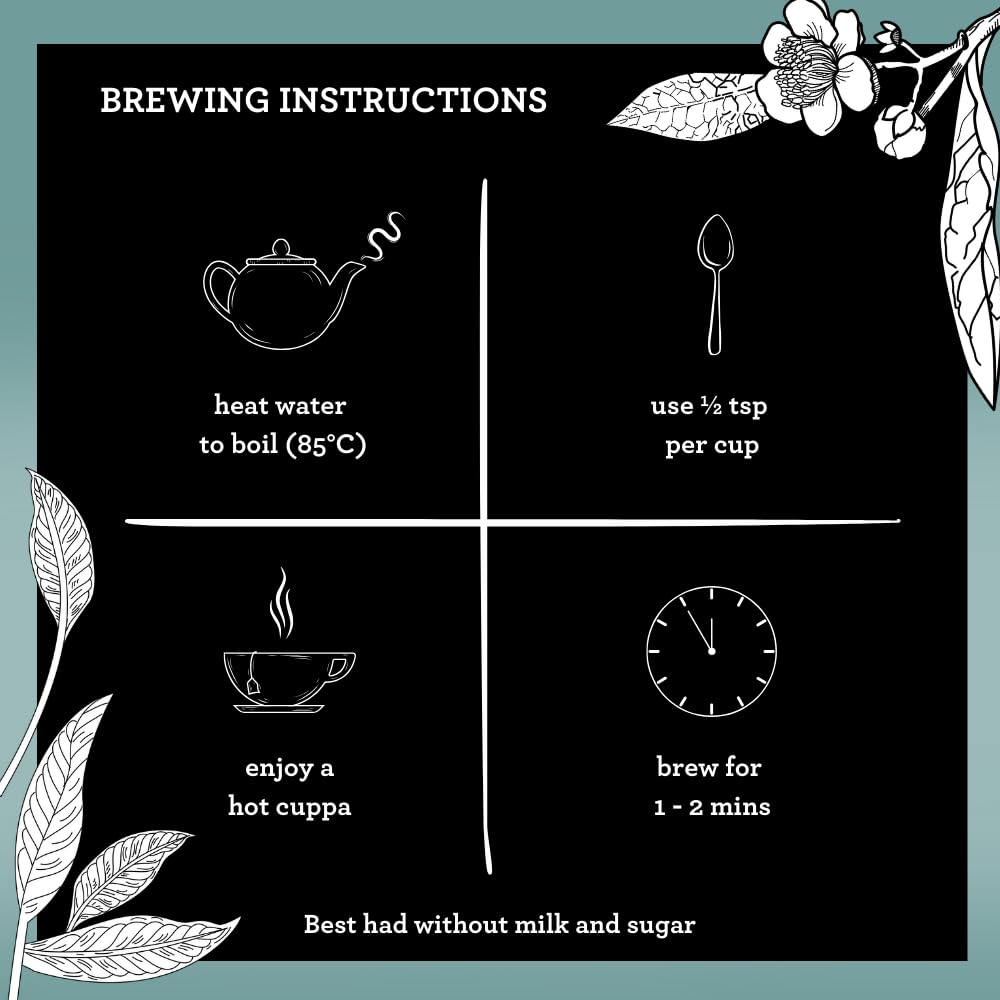 BREWING INSTRUCTIONS

heat water to boil (85°C)

use ½ tsp per cup

enjoy a hot cuppa

brew for 1 - 2 mins

Best had without milk and sugar