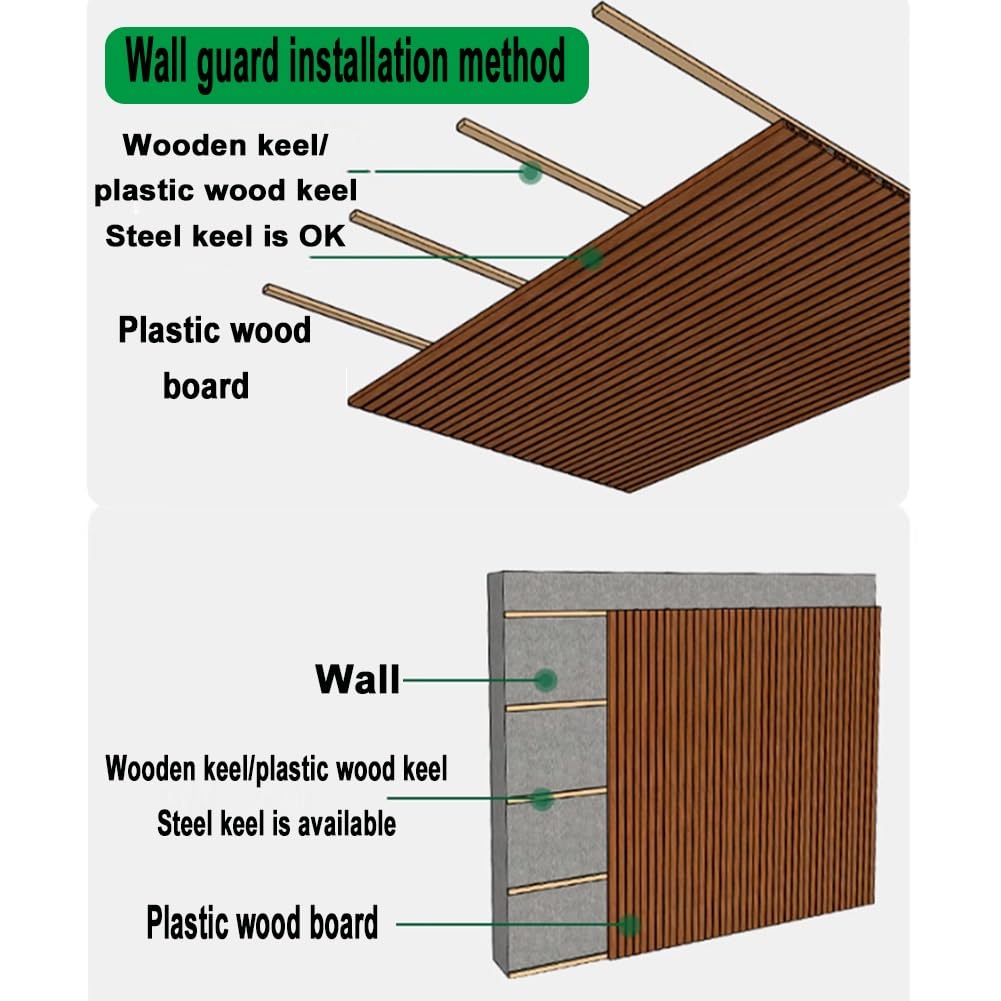 Wall guard installation method

Wooden keel/
plastic wood keel
Steel keel is OK

Plastic wood
board

Wall

Wooden keel/plastic wood keel
Steel keel is available

Plastic wood board