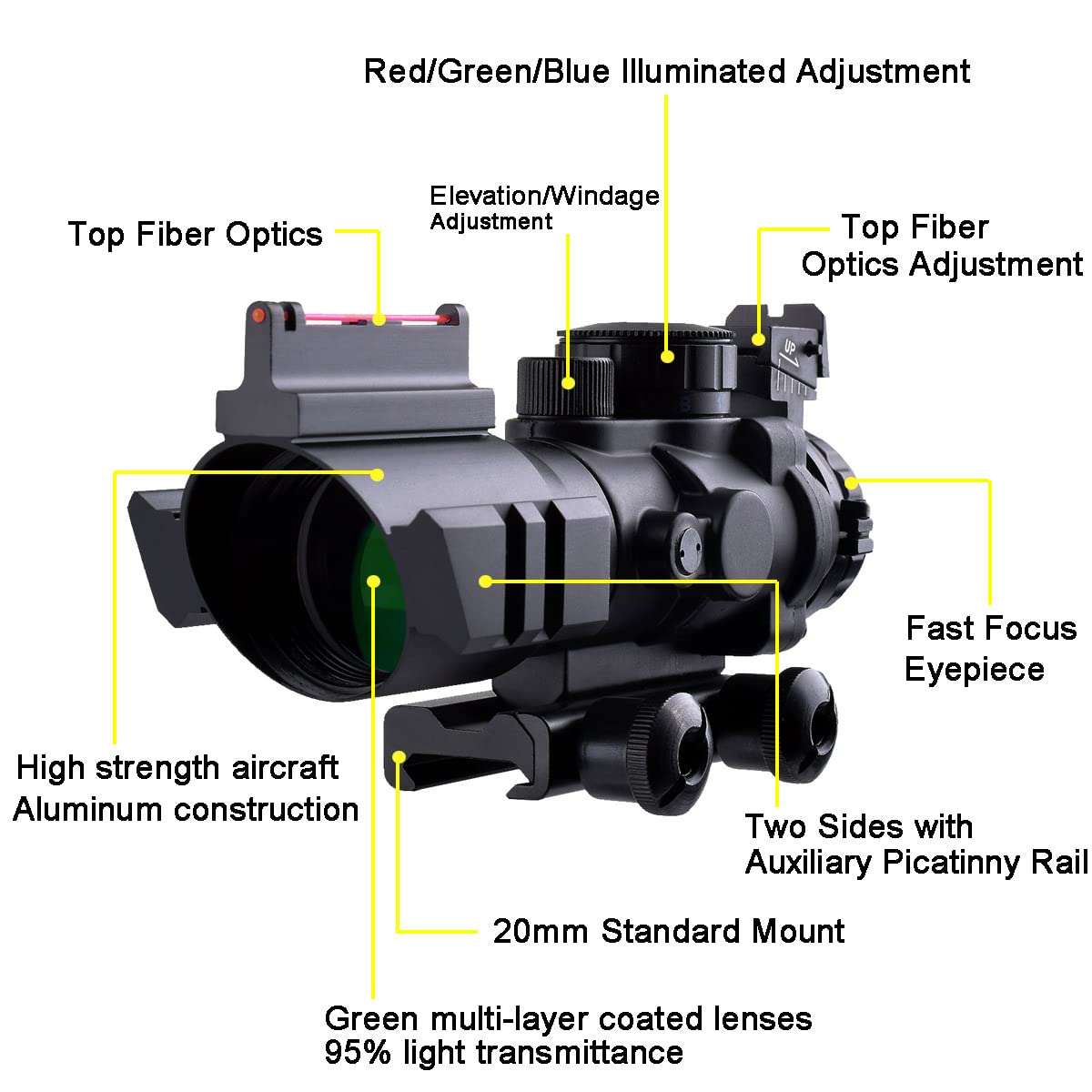 Red/Green/Blue Illuminated Adjustment

Elevation/Windage Adjustment

Top Fiber Optics

Top Fiber Optics Adjustment

UP

Fast Focus Eyepiece

High strength aircraft Aluminum construction

Two Sides with Auxiliary Picatinny Rail

20mm Standard Mount

Green multi-layer coated lenses 95% light transmittance