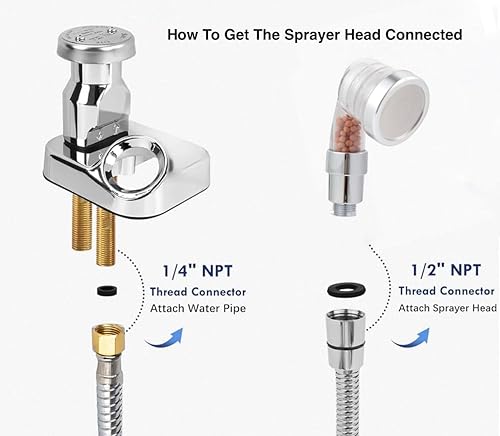 How To Get The Sprayer Head Connected

1/4" NPT
Thread Connector
Attach Water Pipe

1/2" NPT
Thread Connector
Attach Sprayer Head