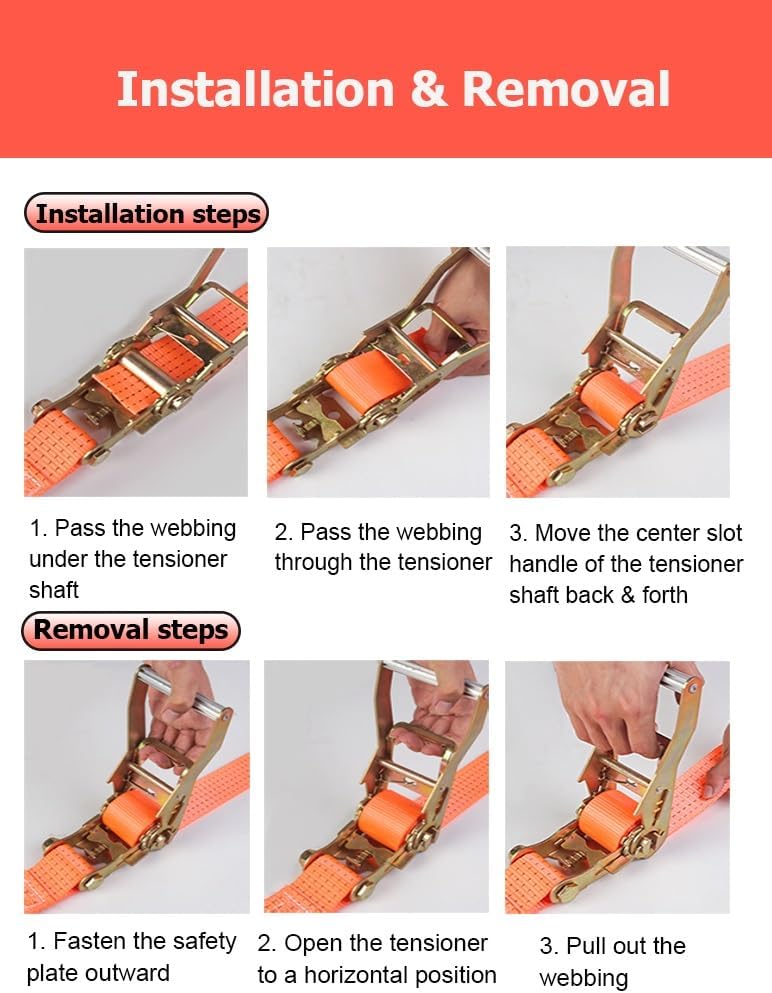 Installation & Removal

Installation steps

1. Pass the webbing under the tensioner shaft

2. Pass the webbing through the tensioner

3. Move the center slot handle of the tensioner shaft back & forth

Removal steps

1. Fasten the safety plate outward

2. Open the tensioner to a horizontal position

3. Pull out the webbing