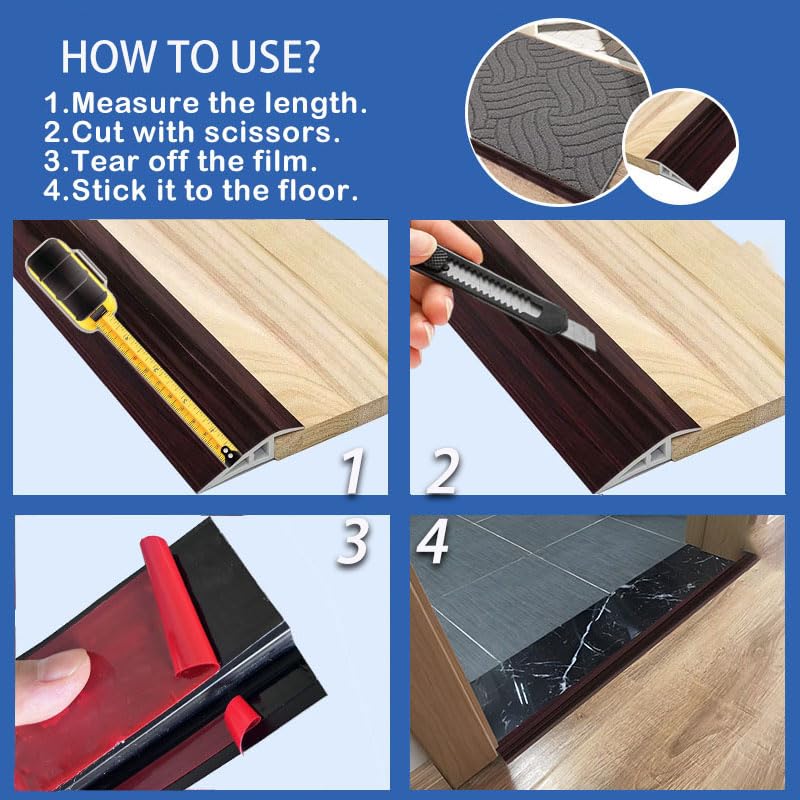 HOW TO USE?
1.Measure the length.
2.Cut with scissors.
3.Tear off the film.
4.Stick it to the floor.

1

2

3

4