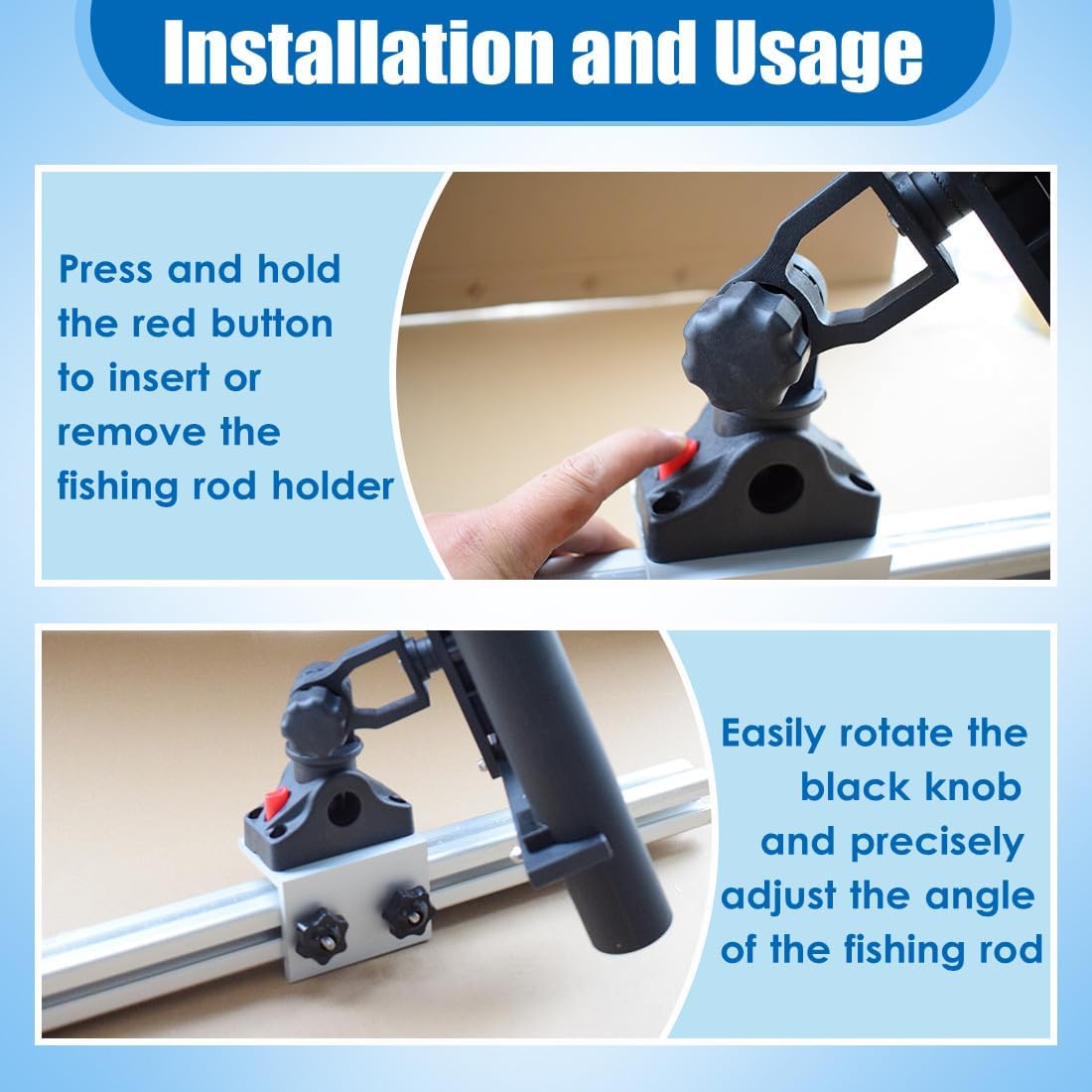 Installation and Usage

Press and hold the red button to insert or remove the fishing rod holder

Easily rotate the black knob and precisely adjust the angle of the fishing rod