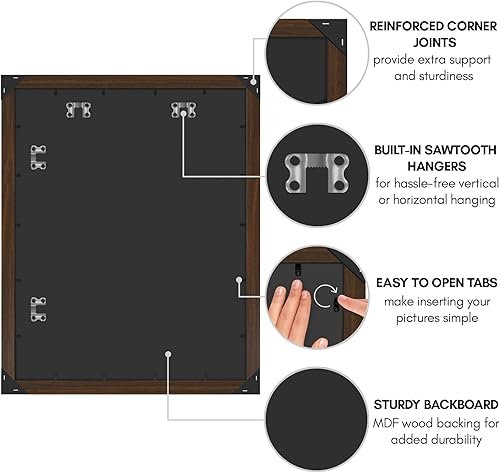 REINFORCED CORNER JOINTS
provide extra support and sturdiness

BUILT-IN SAWTOOTH HANGERS
for hassle-free vertical or horizontal hanging

EASY TO OPEN TABS
make inserting your pictures simple

STURDY BACKBOARD
MDF wood backing for added durability