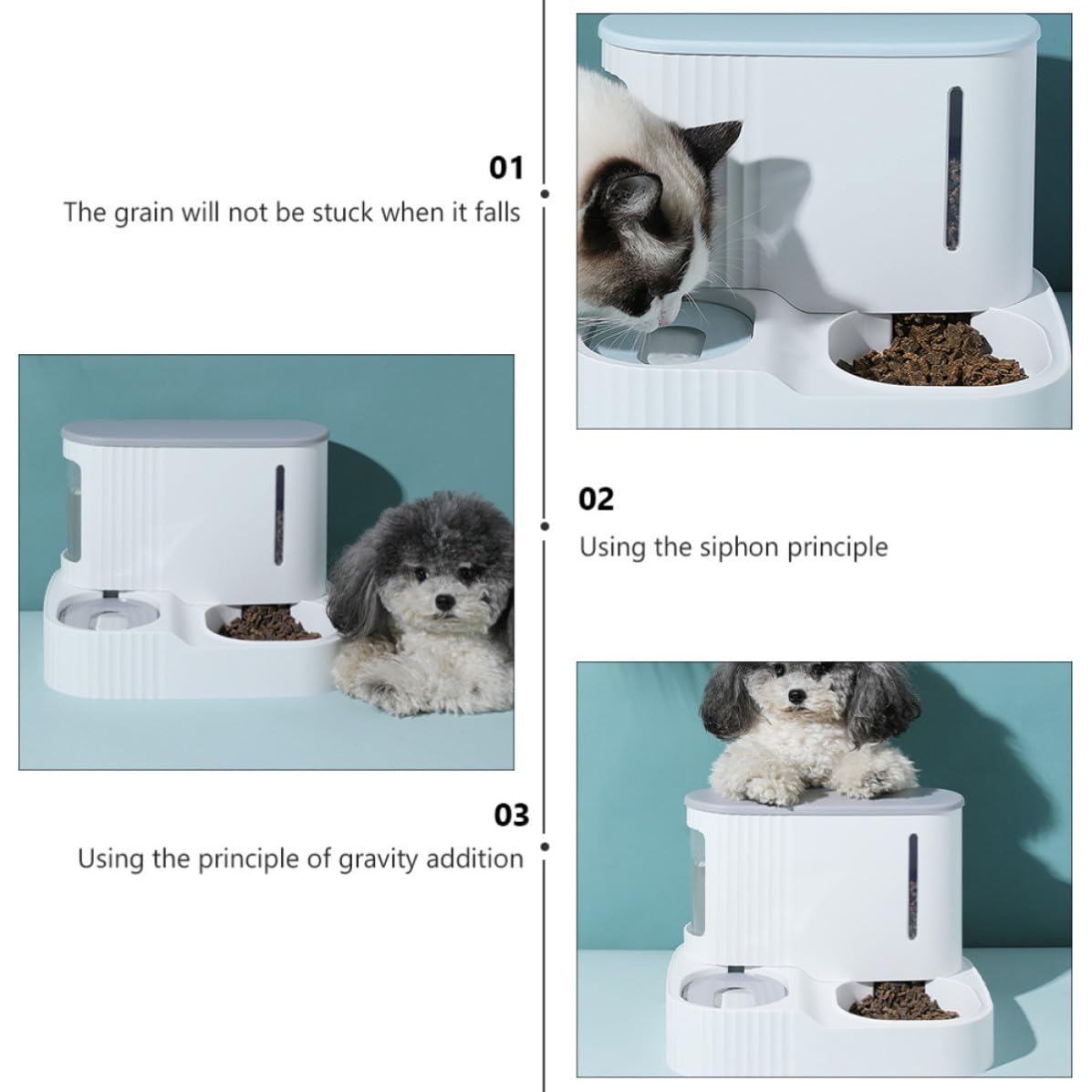 01
The grain will not be stuck when it falls

02
Using the siphon principle

03
Using the principle of gravity addition