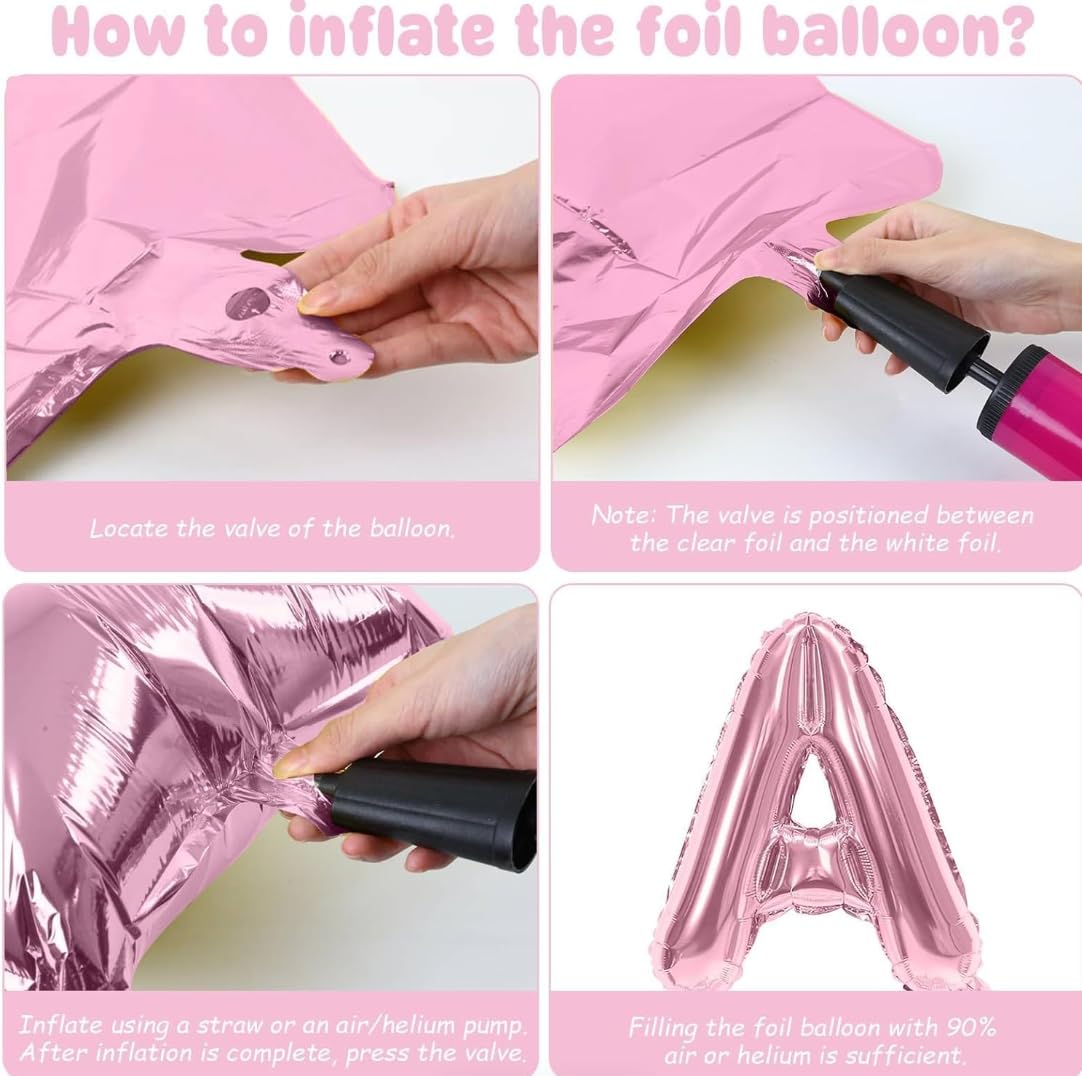 How to inflate the foil balloon?

Locate the valve of the balloon.

Note: The valve is positioned between the clear foil and the white foil.

Inflate using a straw or an air/helium pump. After inflation is complete, press the valve.

Filling the foil balloon with 90% air or helium is sufficient.