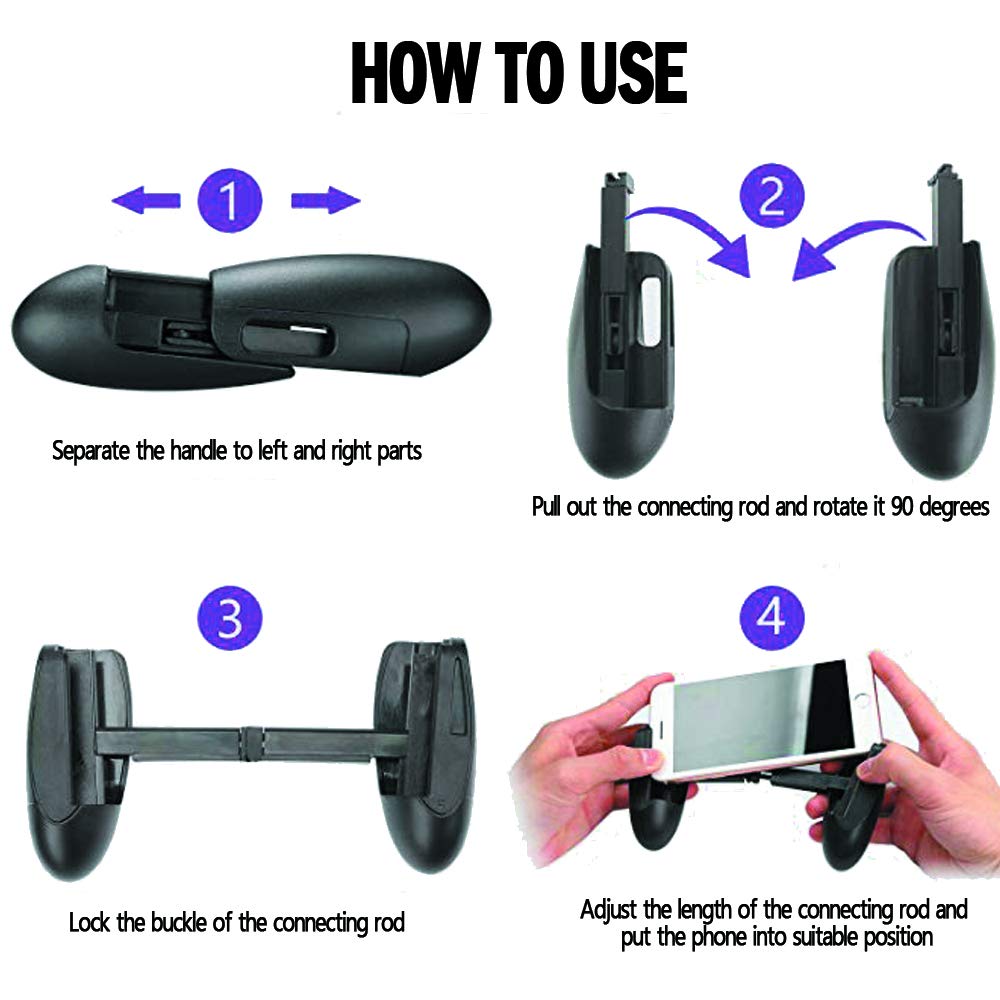 HOW TO USE

1

Separate the handle to left and right parts

2

Pull out the connecting rod and rotate it 90 degrees

3

Lock the buckle of the connecting rod

4

Adjust the length of the connecting rod and put the phone into suitable position