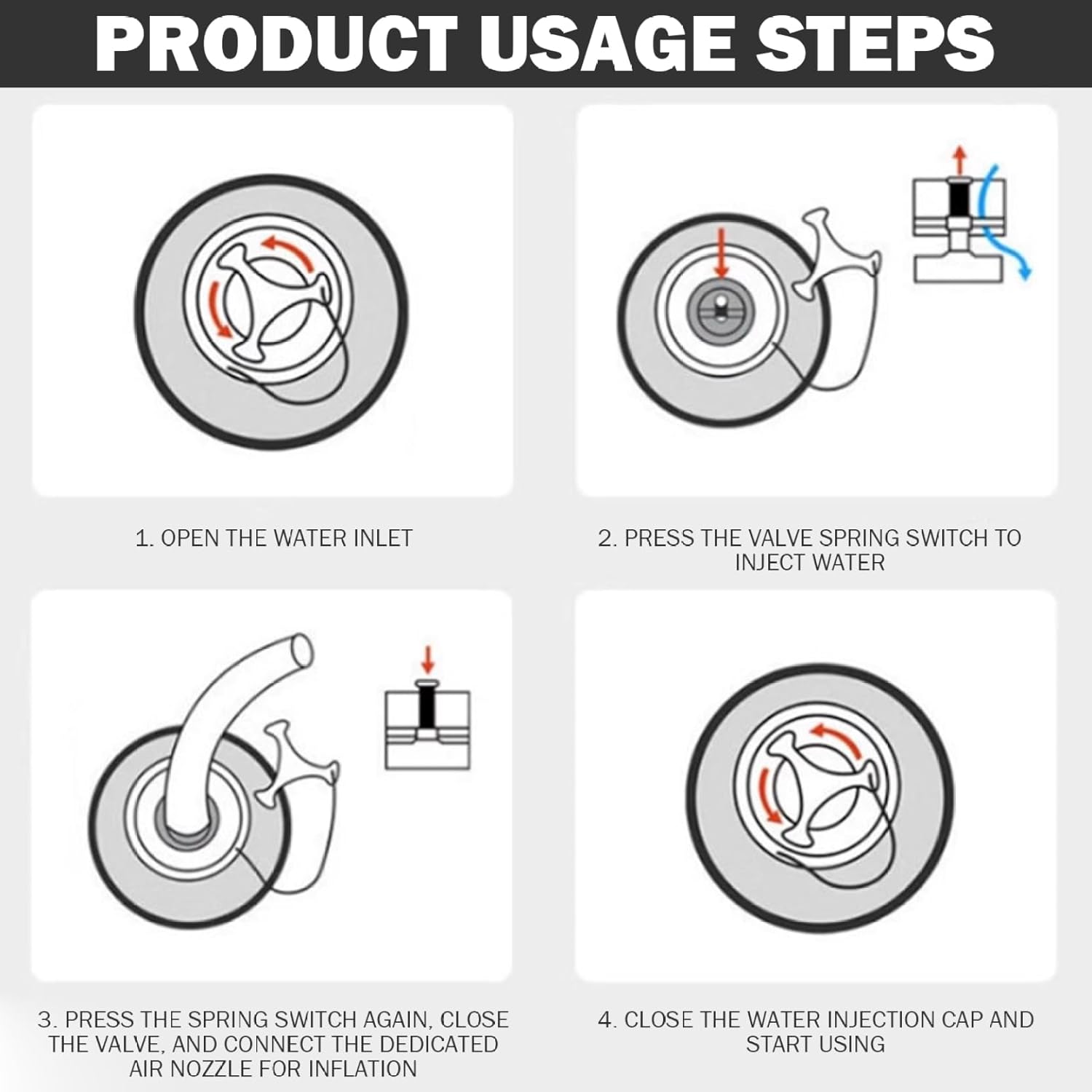 PRODUCT USAGE STEPS

1. OPEN THE WATER INLET

2. PRESS THE VALVE SPRING SWITCH TO INJECT WATER

3. PRESS THE SPRING SWITCH AGAIN, CLOSE THE VALVE, AND CONNECT THE DEDICATED AIR NOZZLE FOR INFLATION

4. CLOSE THE WATER INJECTION CAP AND START USING