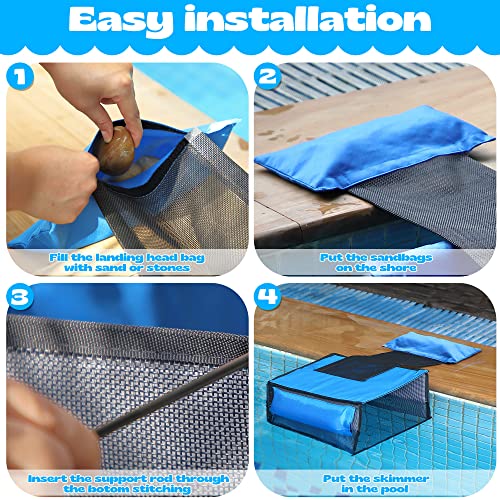 Easy installation

1

Fill the landing head bag with sand or stones

2

Put the sandbags on the shore

3

Insert the support rod through the botom stitching

4

Put the skimmer in the pool