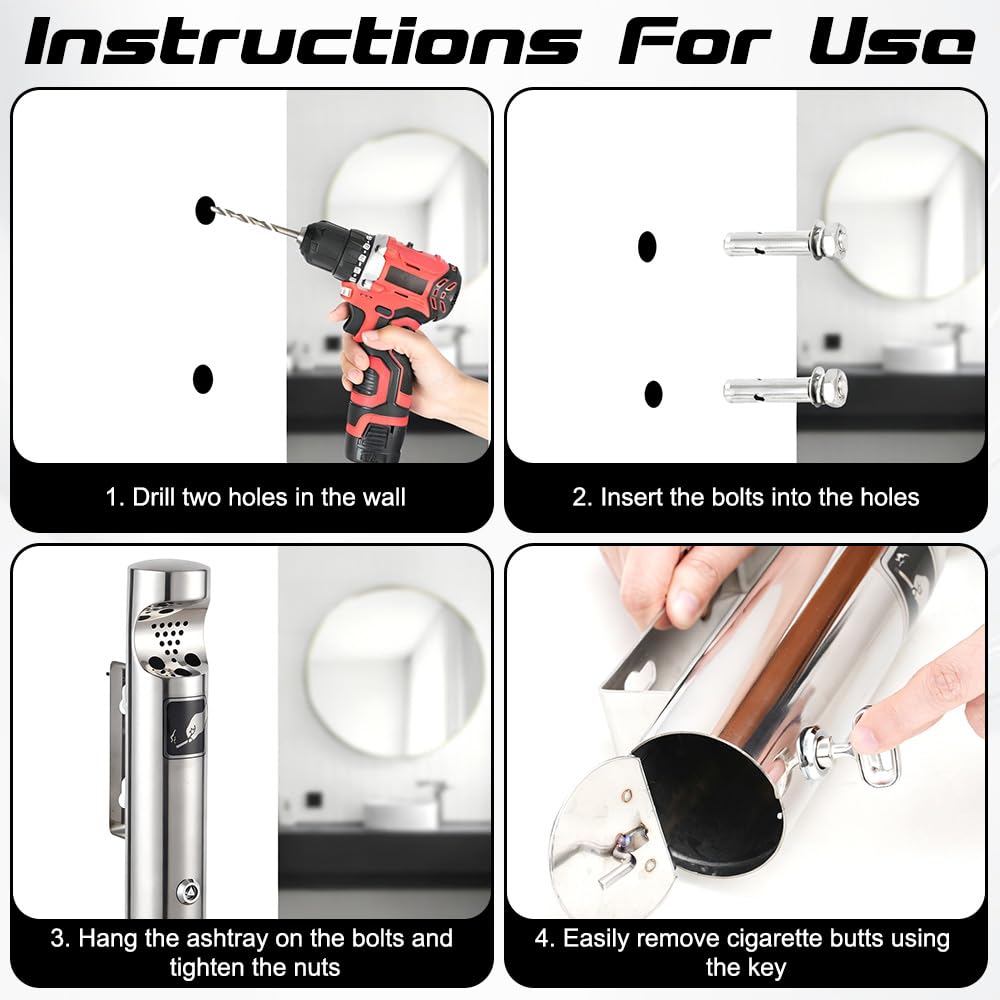 Instructions For Use

1. Drill two holes in the wall

2. Insert the bolts into the holes

3. Hang the ashtray on the bolts and tighten the nuts

4. Easily remove cigarette butts using the key