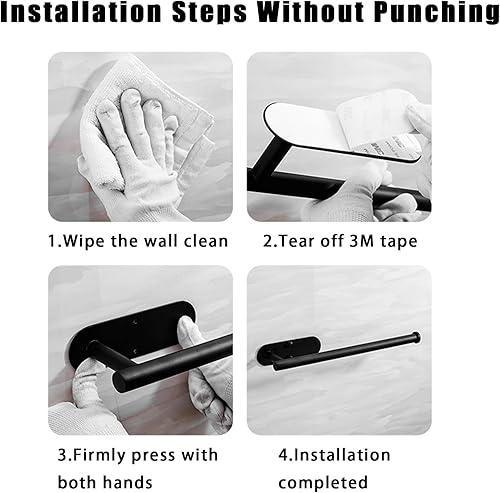 Installation Steps Without Punching

1.Wipe the wall clean

2.Tear off 3M tape

3.Firmly press with both hands

4.Installation completed