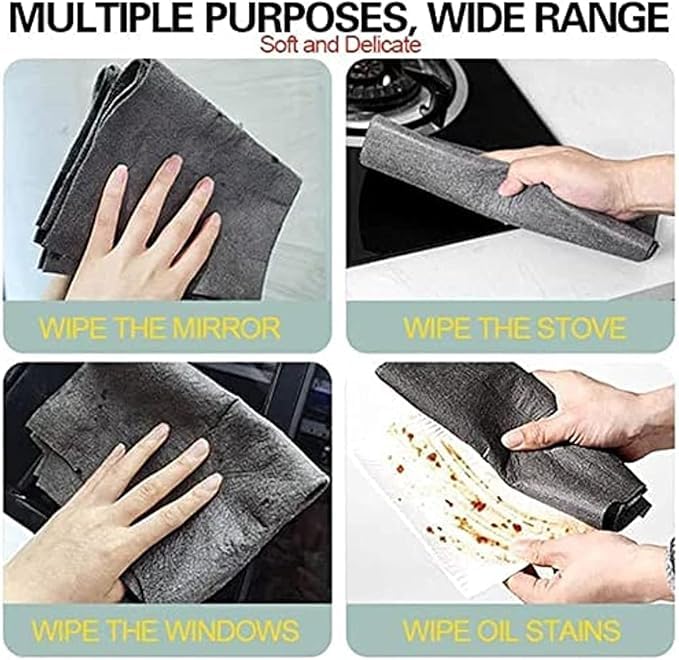 MULTIPLE PURPOSES, WIDE RANGE
Soft and Delicate

WIPE THE MIRROR

WIPE THE STOVE

WIPE THE WINDOWS

WIPE OIL STAINS