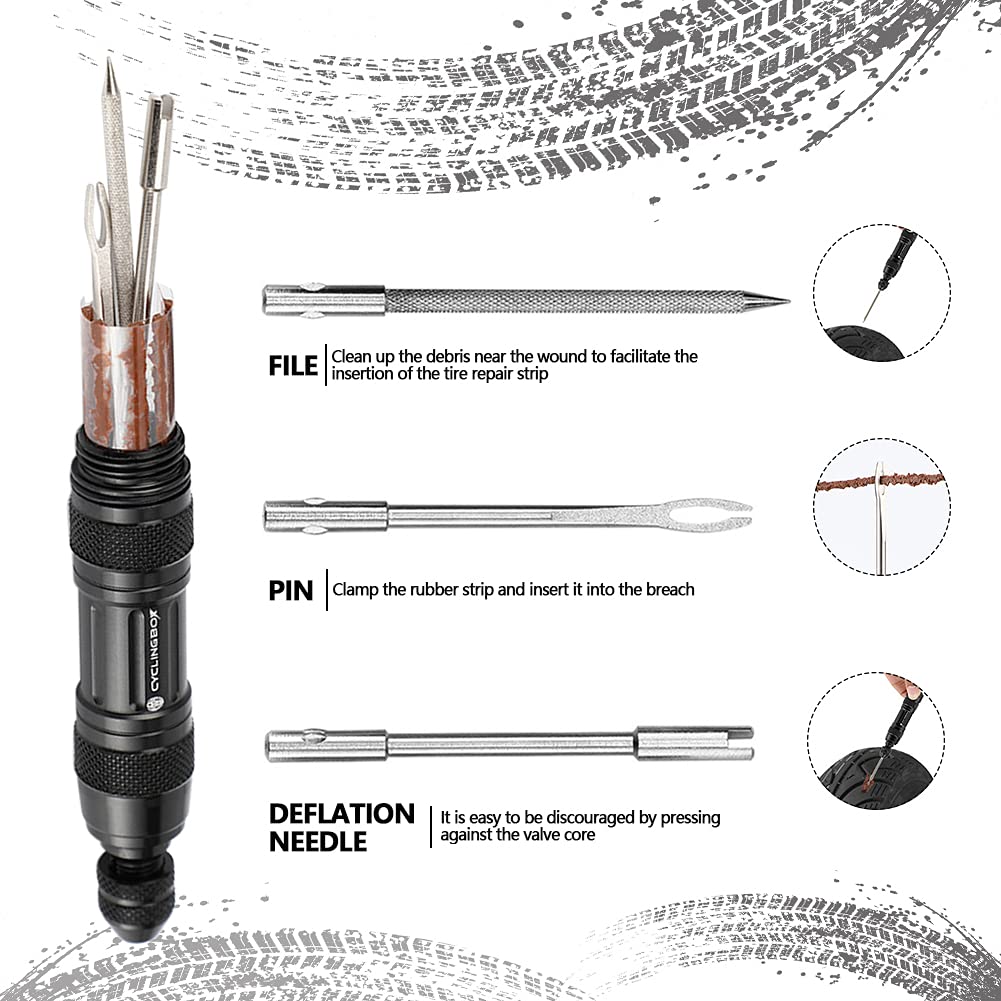 CYCLINGBOX

FILE Clean up the debris near the wound to facilitate the insertion of the tire repair strip

PIN Clamp the rubber strip and insert it into the breach

DEFLATION NEEDLE It is easy to be discouraged by pressing against the valve core