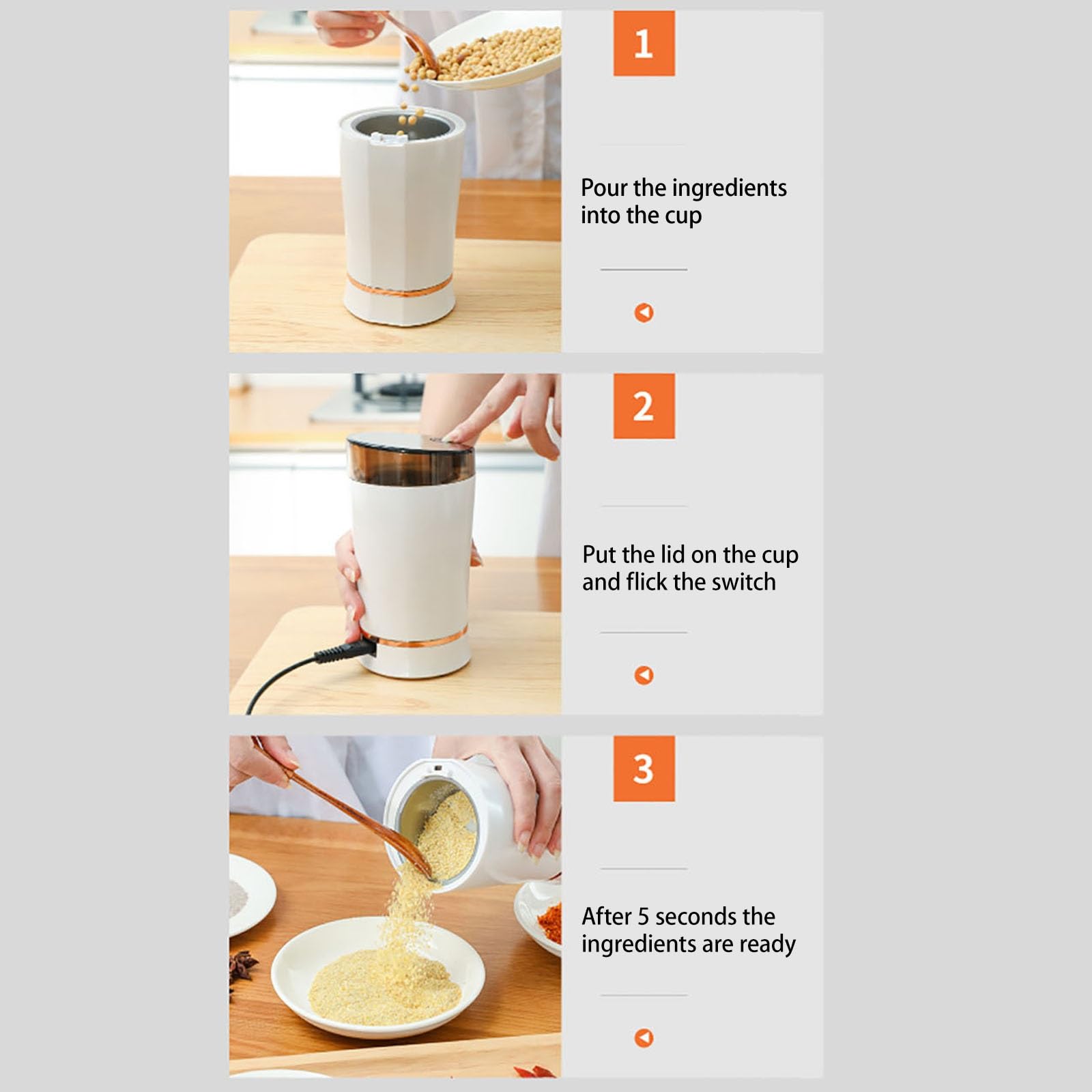 1

Pour the ingredients into the cup

2

Put the lid on the cup and flick the switch

3

After 5 seconds the ingredients are ready