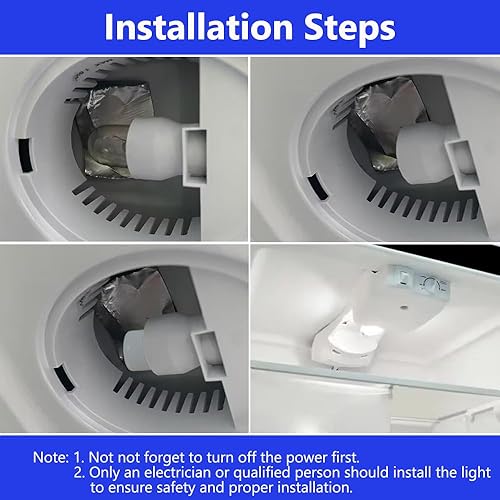 Installation Steps

Note: 1. Not not forget to turn off the power first.
2. Only an electrician or qualified person should install the light to ensure safety and proper installation.