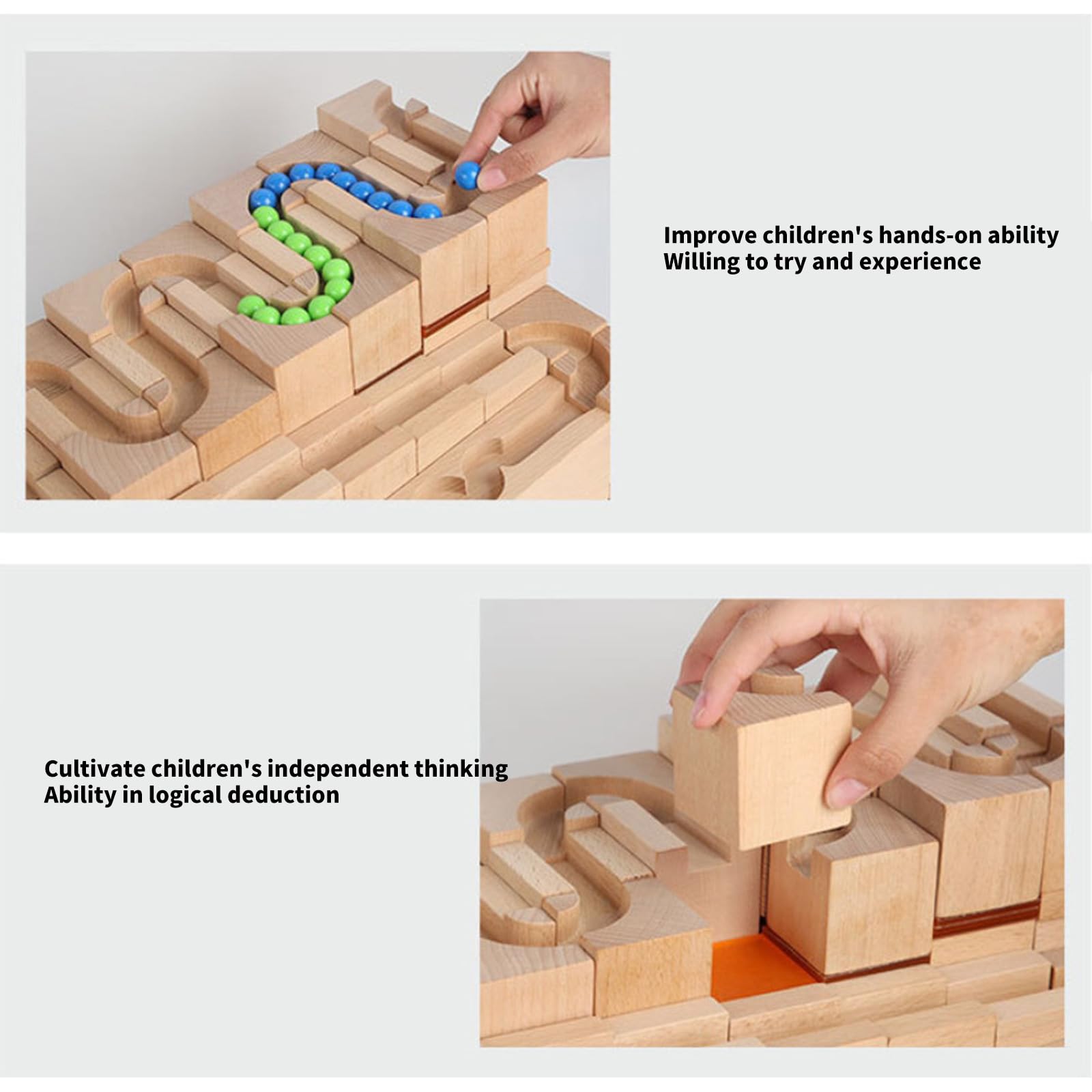 Improve children's hands-on ability
Willing to try and experience

Cultivate children's independent thinking
Ability in logical deduction