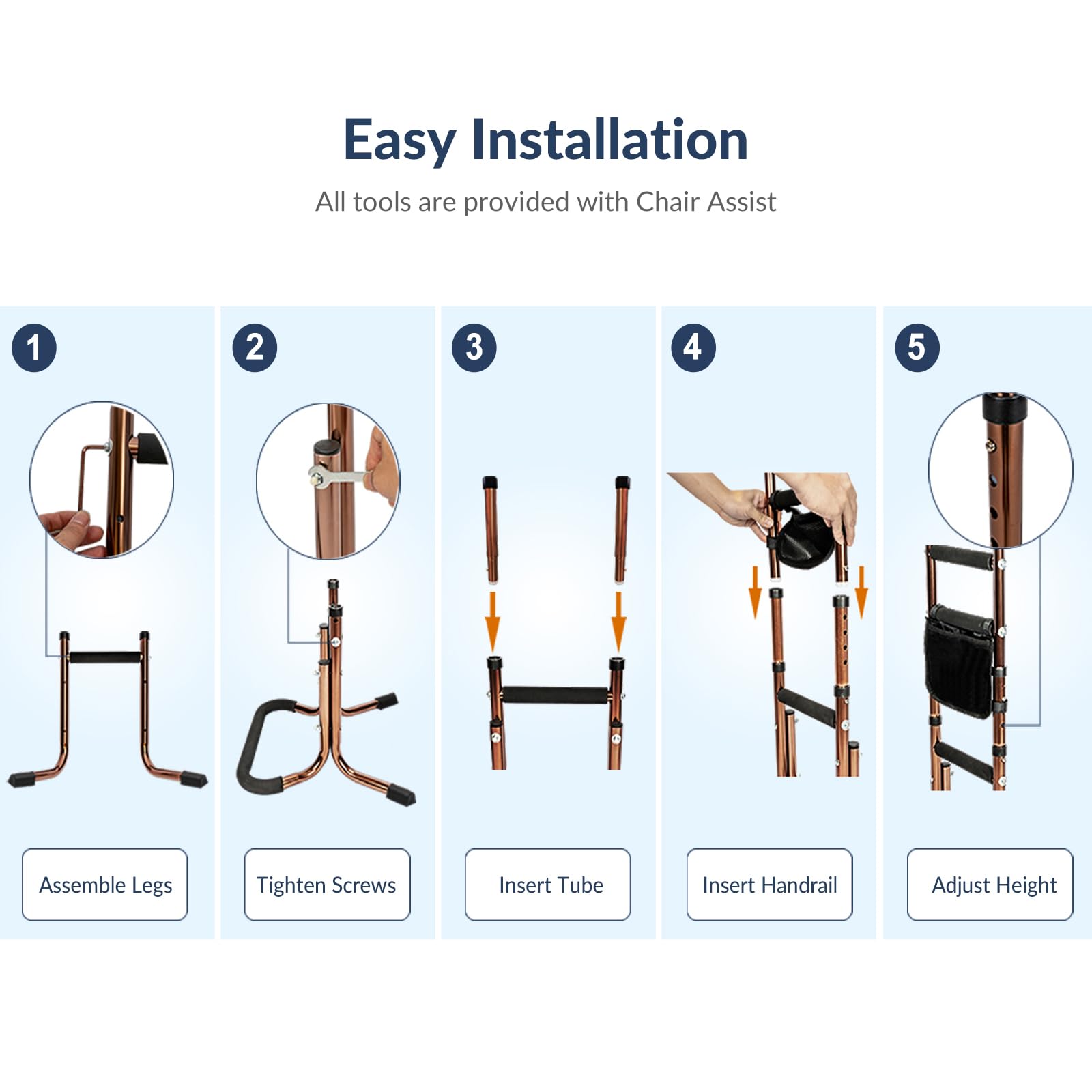 Easy Installation

All tools are provided with Chair Assist

1

Assemble Legs

2

Tighten Screws

3

Insert Tube

4

Insert Handrail

5

Adjust Height