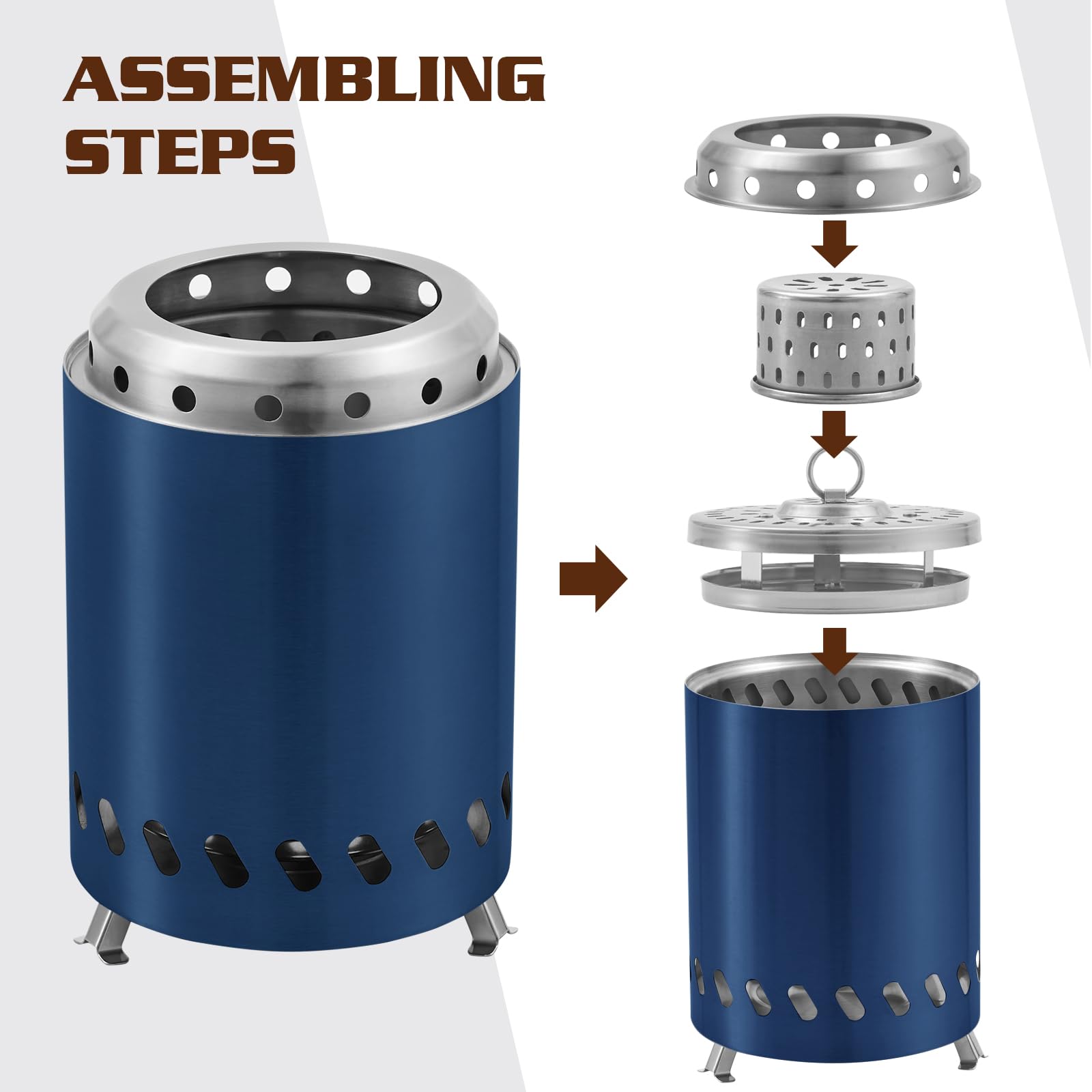 ASSEMBLING STEPS