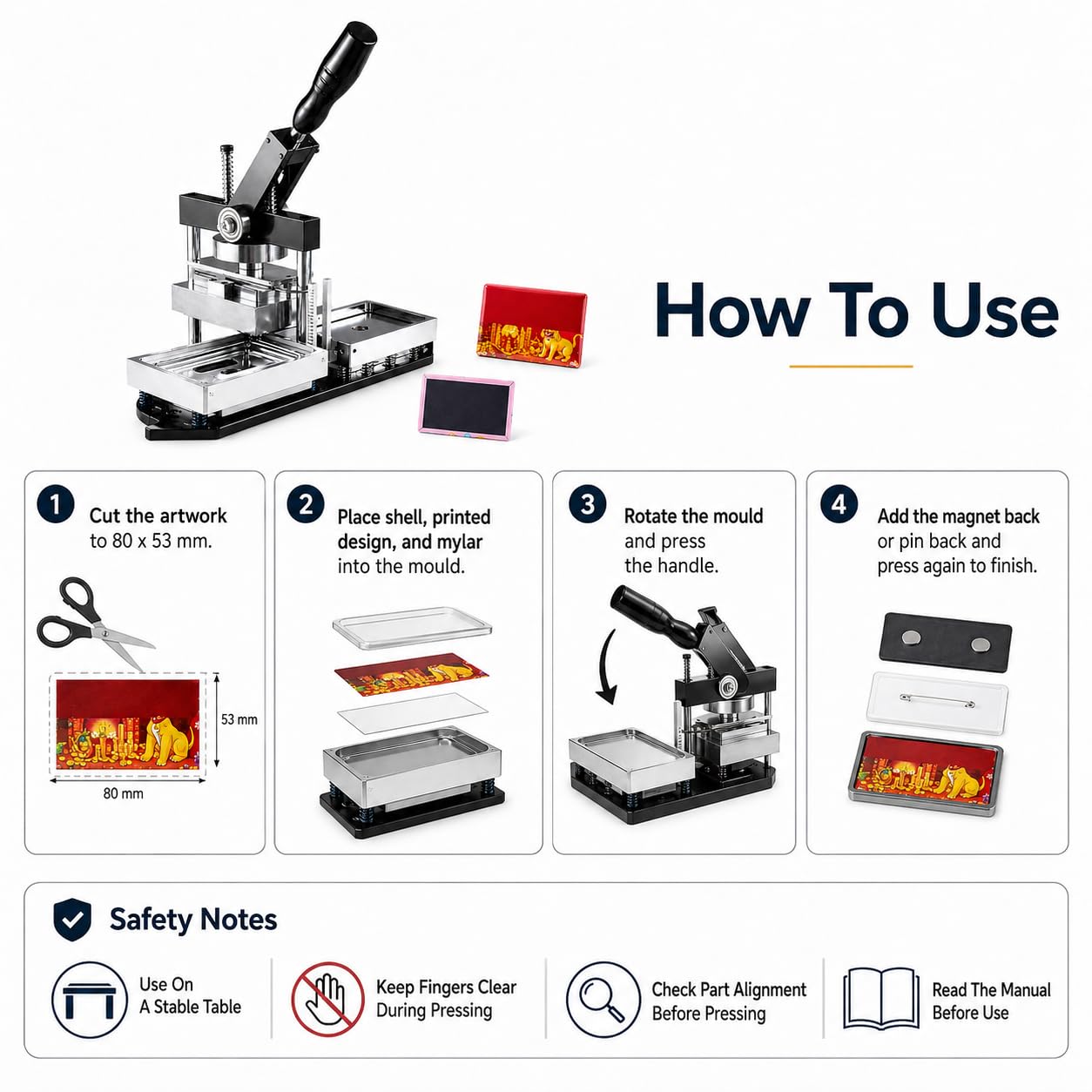 How To Use

1 Cut the artwork to 80 x 53 mm.

53 mm

80 mm

2 Place shell, printed design, and mylar into the mould.

3 Rotate the mould and press the handle.

4 Add the magnet back or pin back and press again to finish.

Safety Notes

Use On A Stable Table

Keep Fingers Clear During Pressing

Check Part Alignment Before Pressing

Read The Manual Before Use