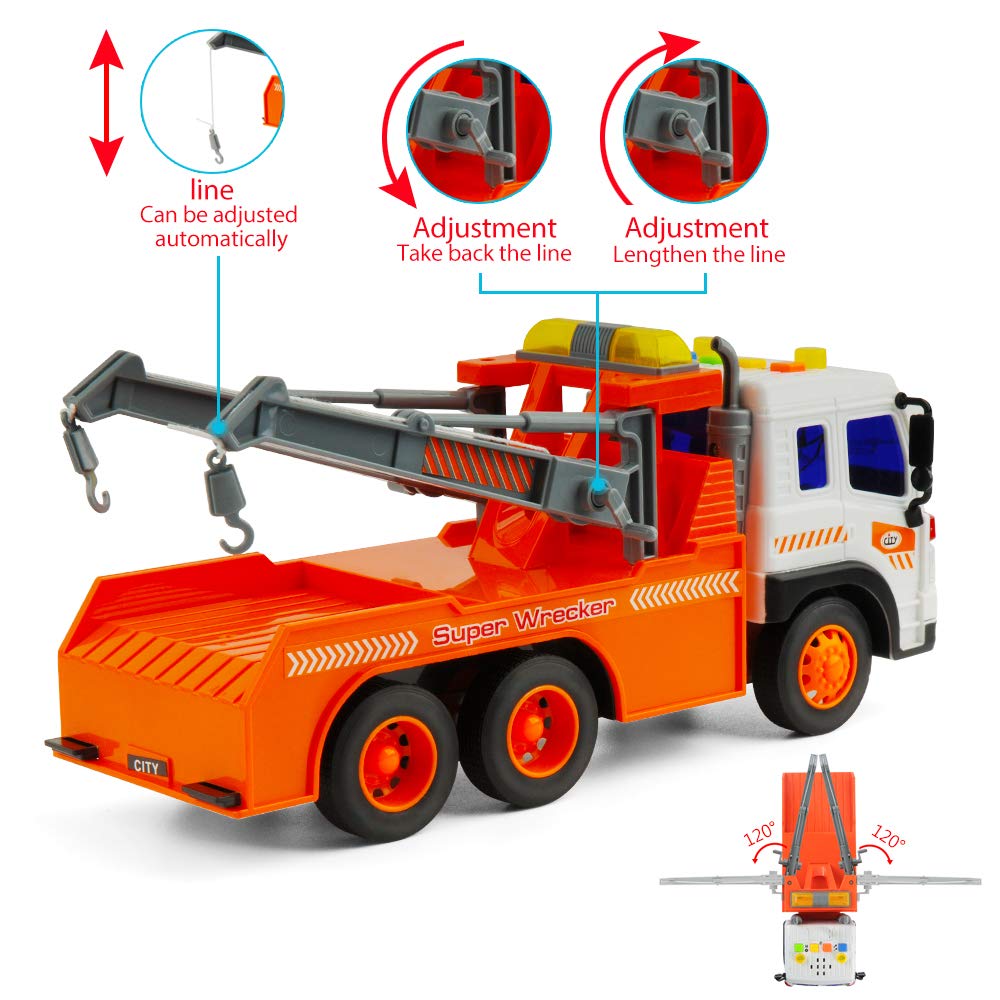 line
Can be adjusted automatically

Adjustment
Take back the line

Adjustment
Lengthen the line

Super Wrecker

city

CITY

120°

120°